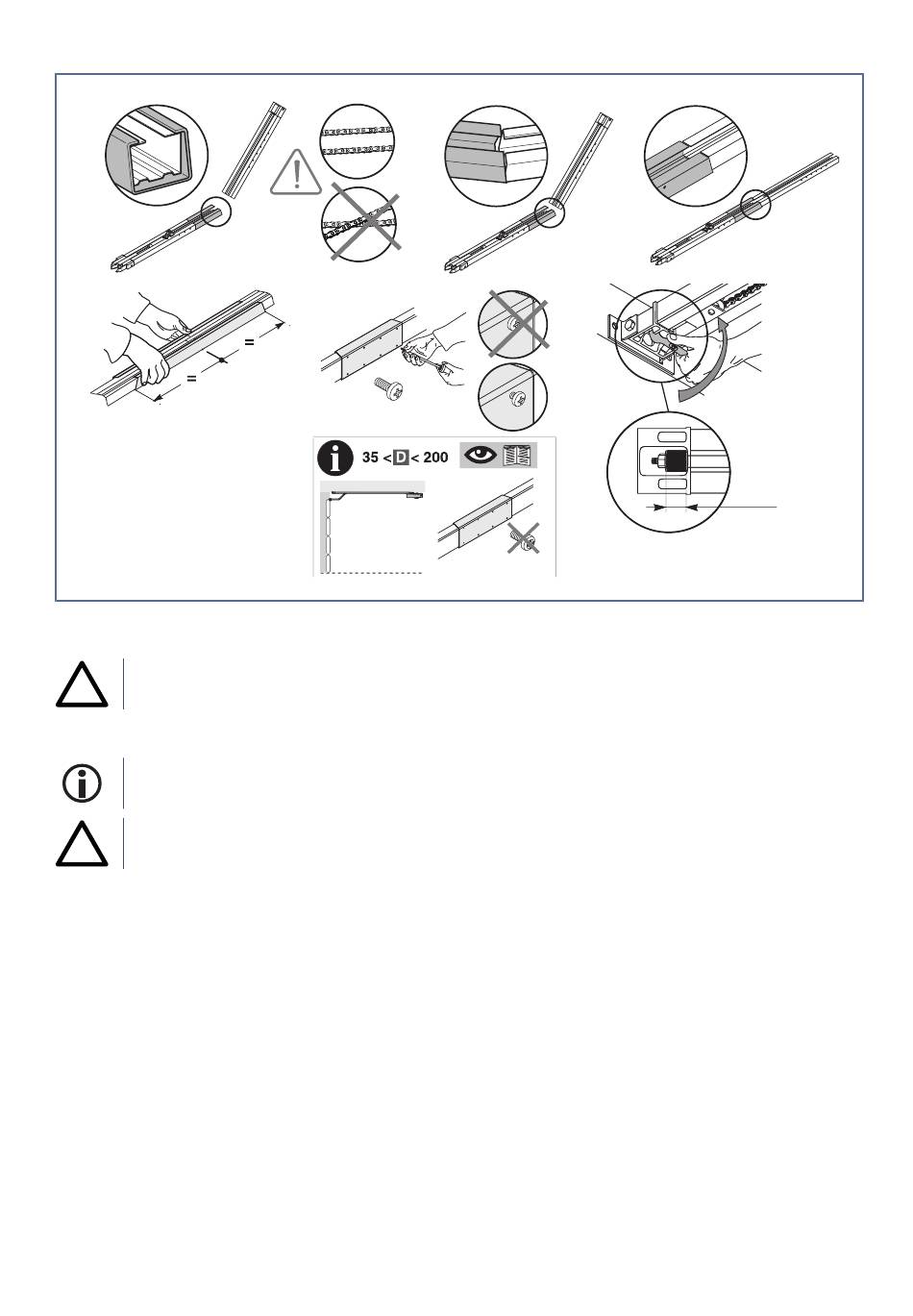 =

=

35 < D < 200