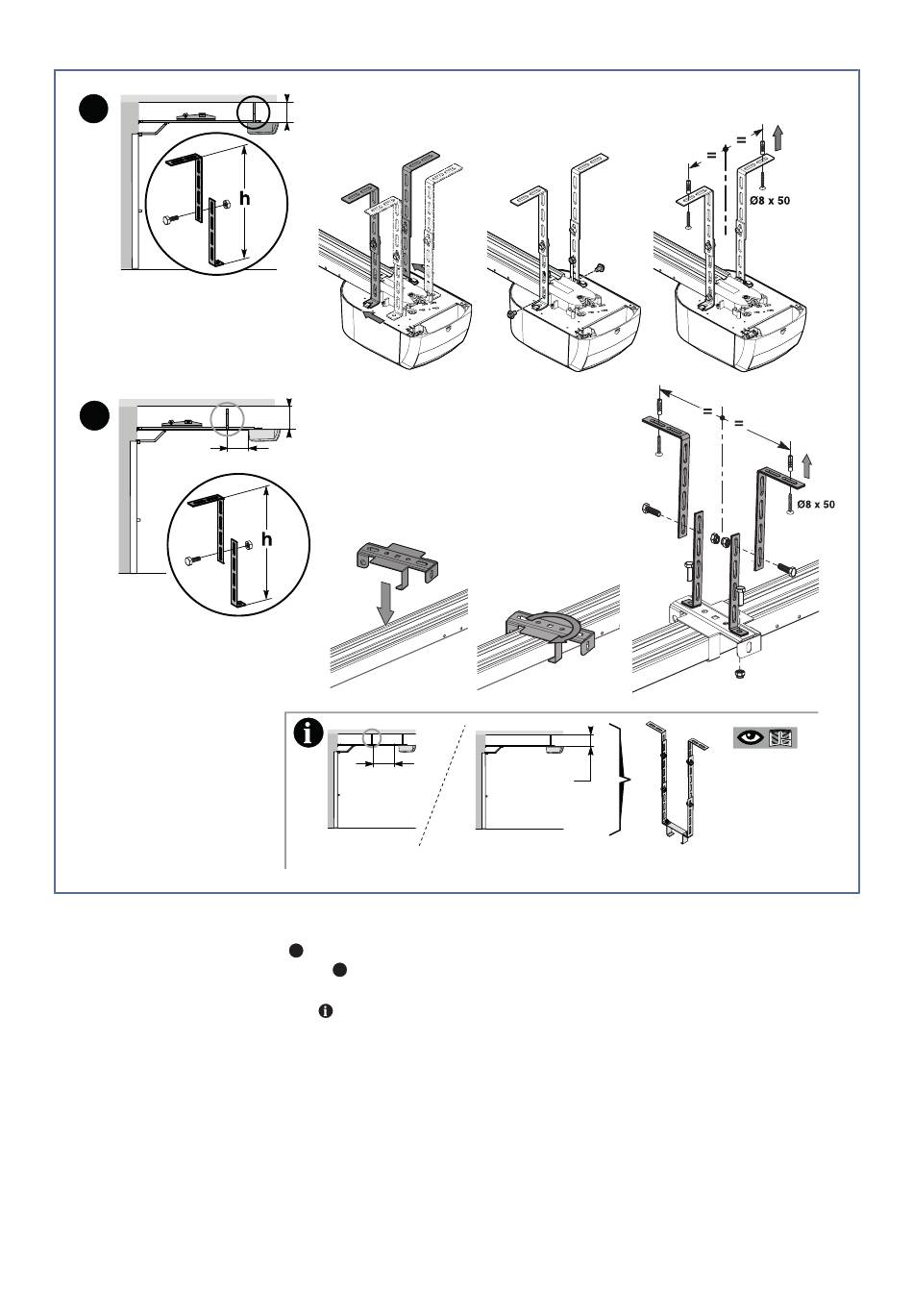 h

=

=

Ø8 x 50

h

=

=

Ø8 x 50