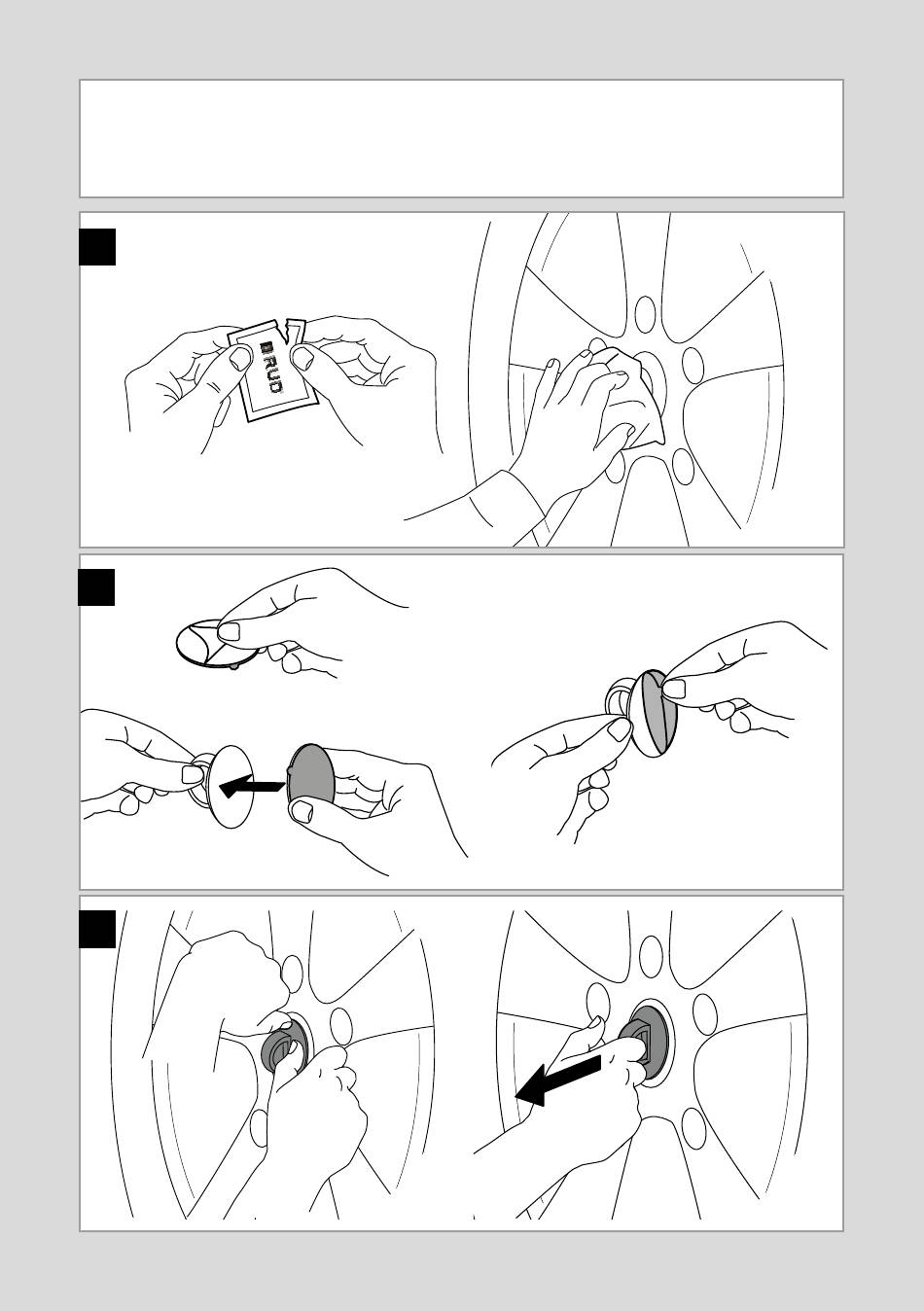 RUD