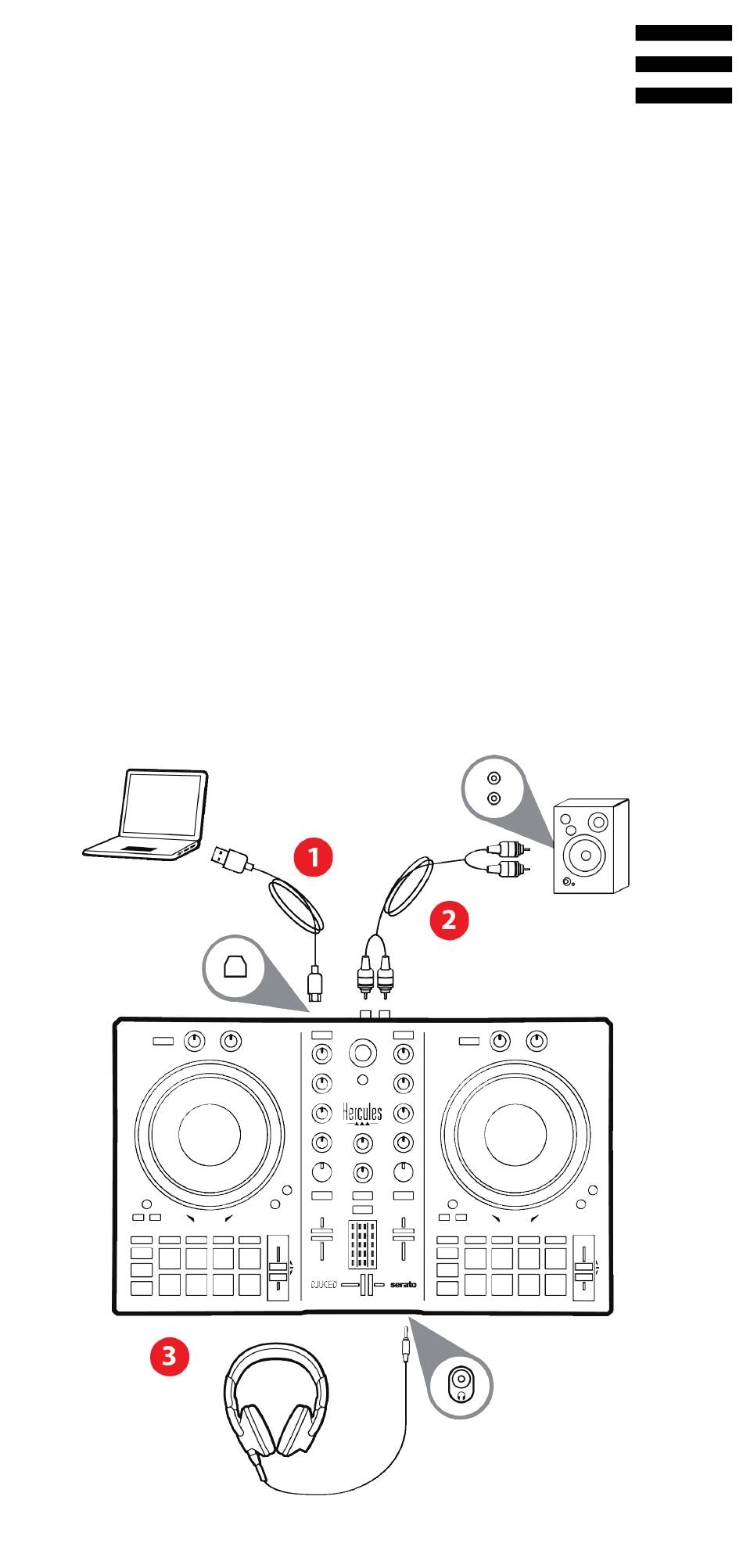 1

2

Hercules

DJUCED

serato

3