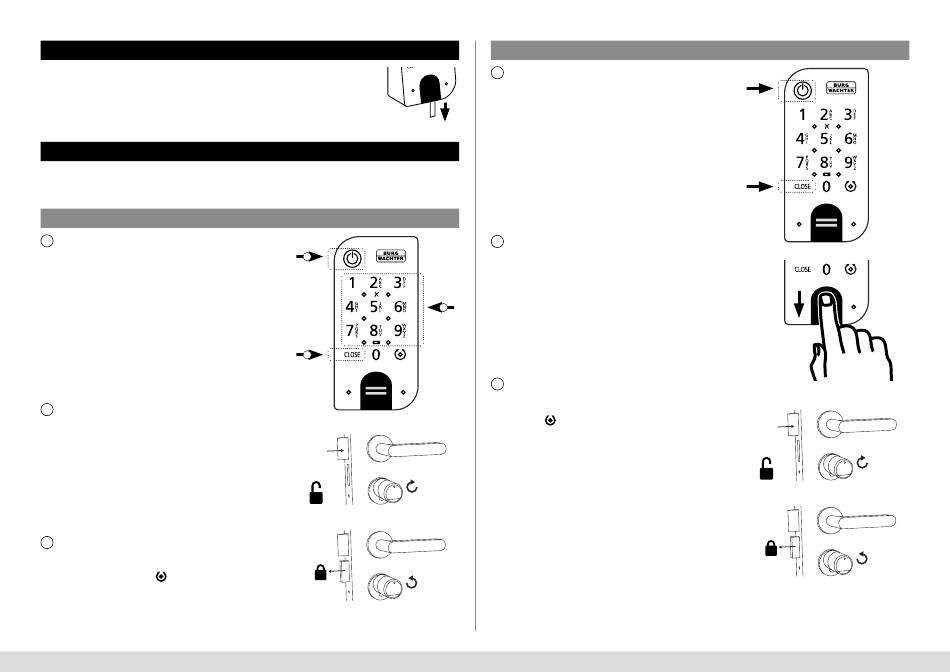 BURG WÄCHTER

1 2 3
4 5 6
7 8 9
CLOSE 0

BURG WÄCHTER

1 2 3
4 5 6
7 8 9
CLOSE 0

CLOSE 0