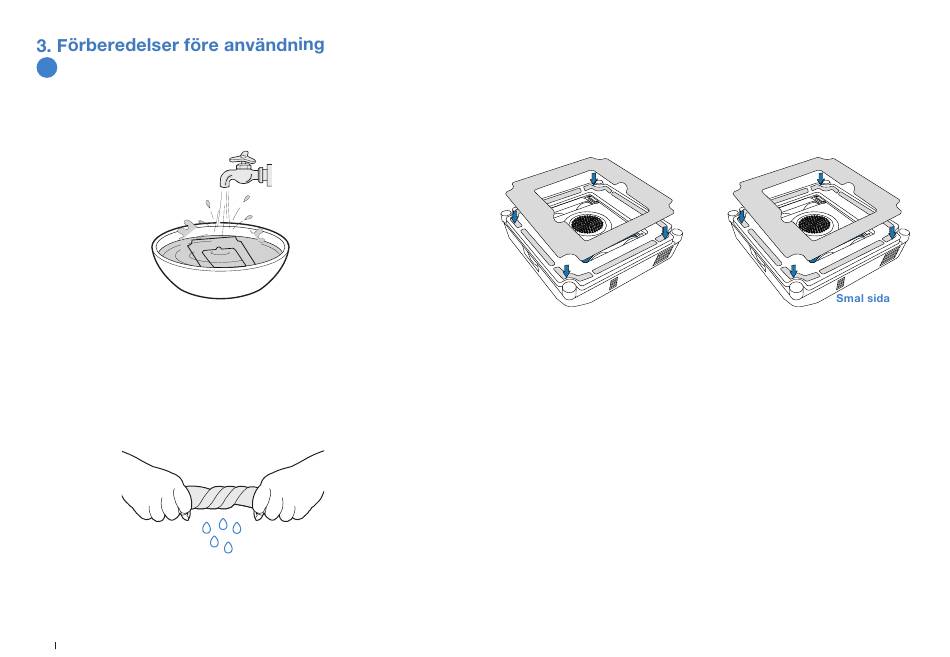 3. Förberedelser före användning

Smal sida