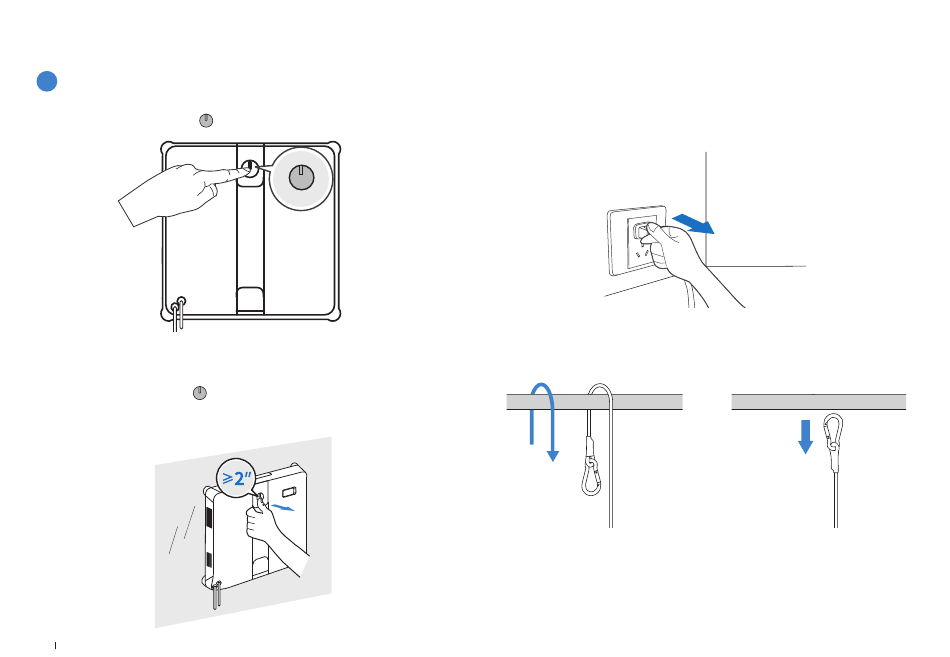 ≥2"