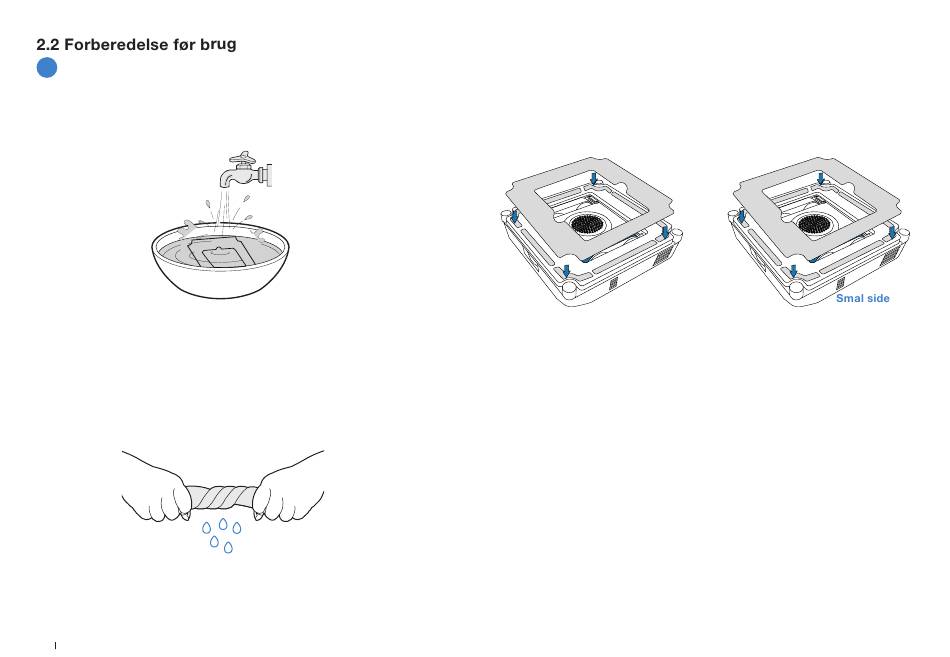 2.2 Forberedelse før brug

Smal side