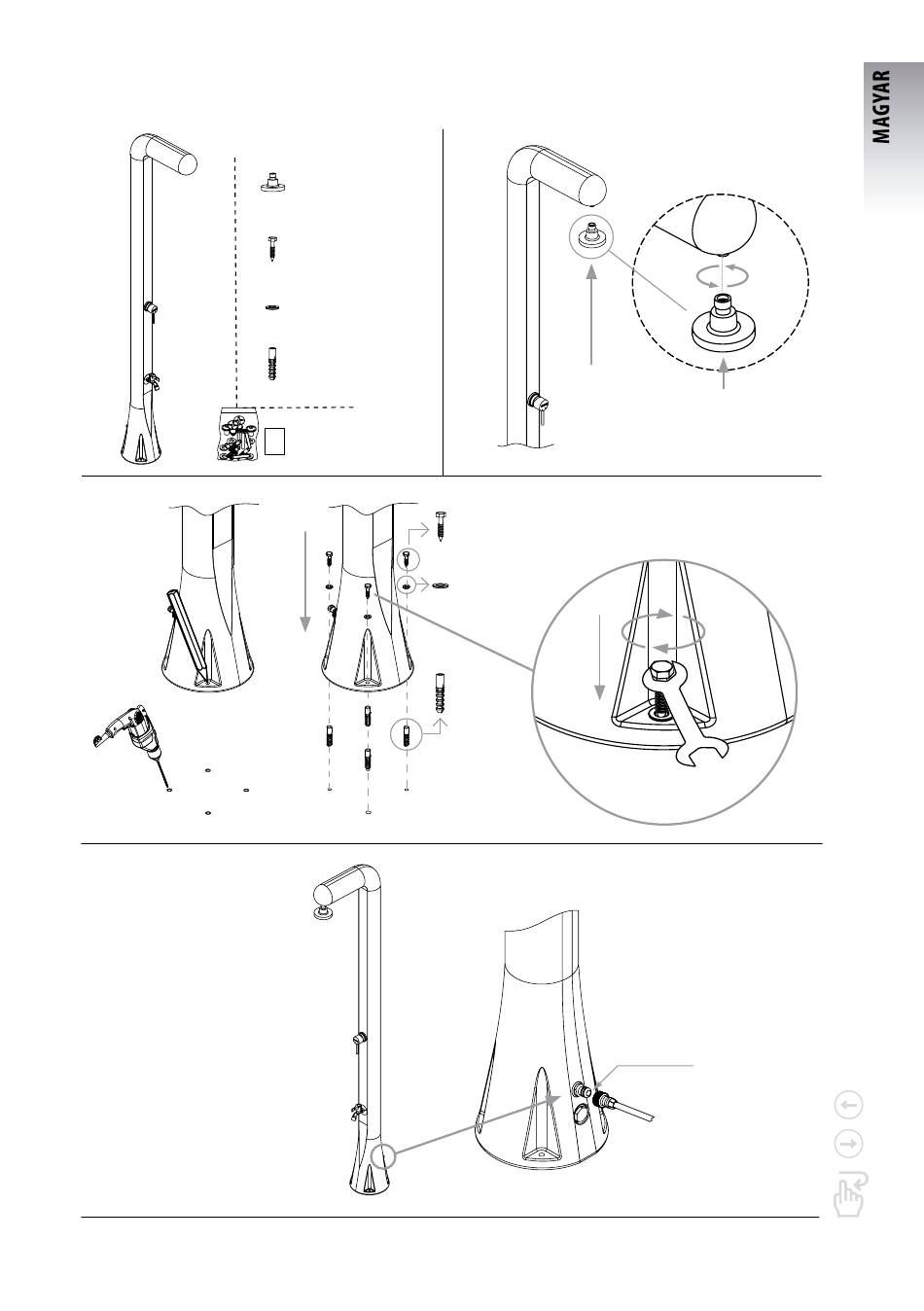 MAGYAR