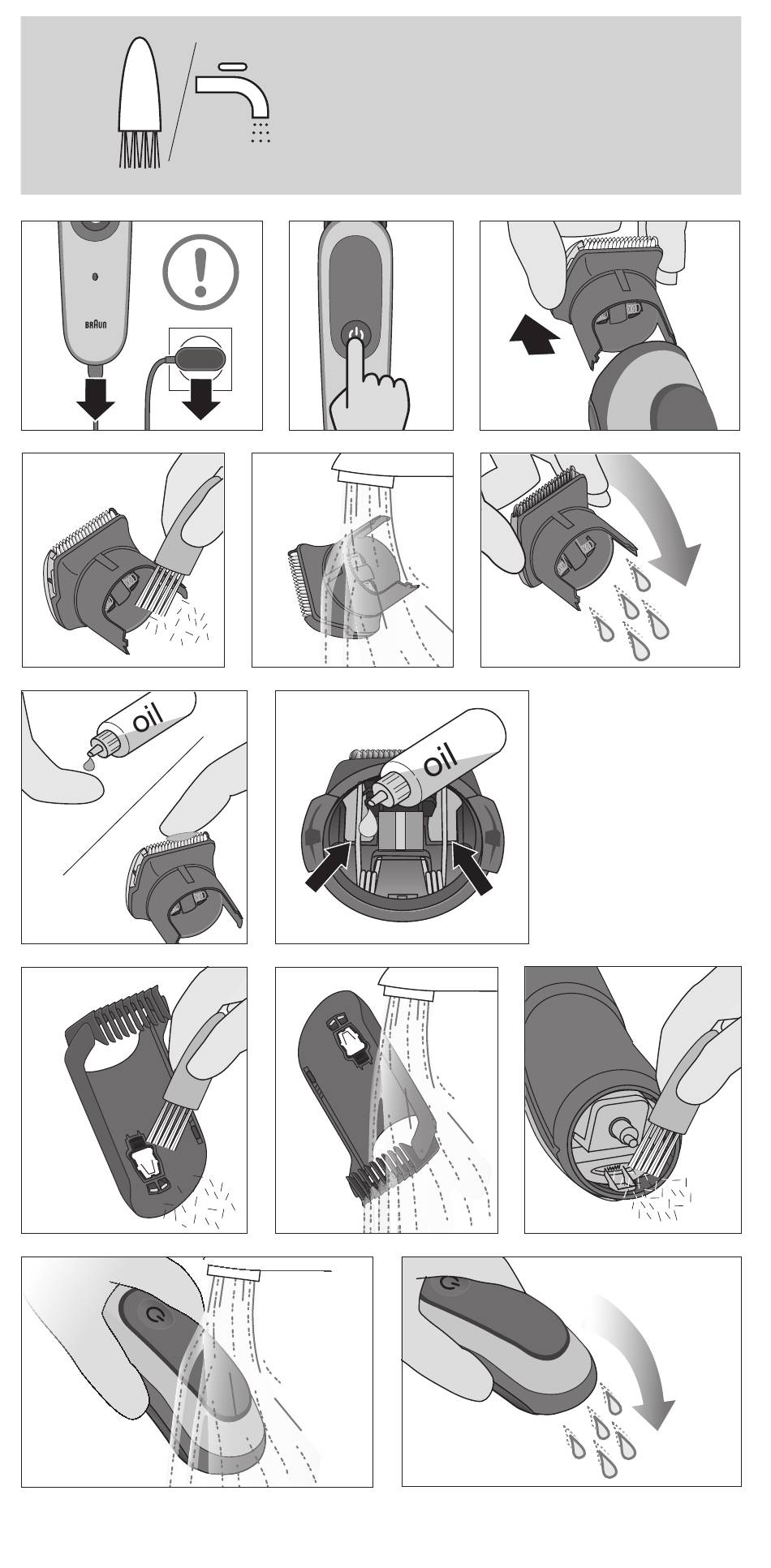 BRAUN

oil

oil