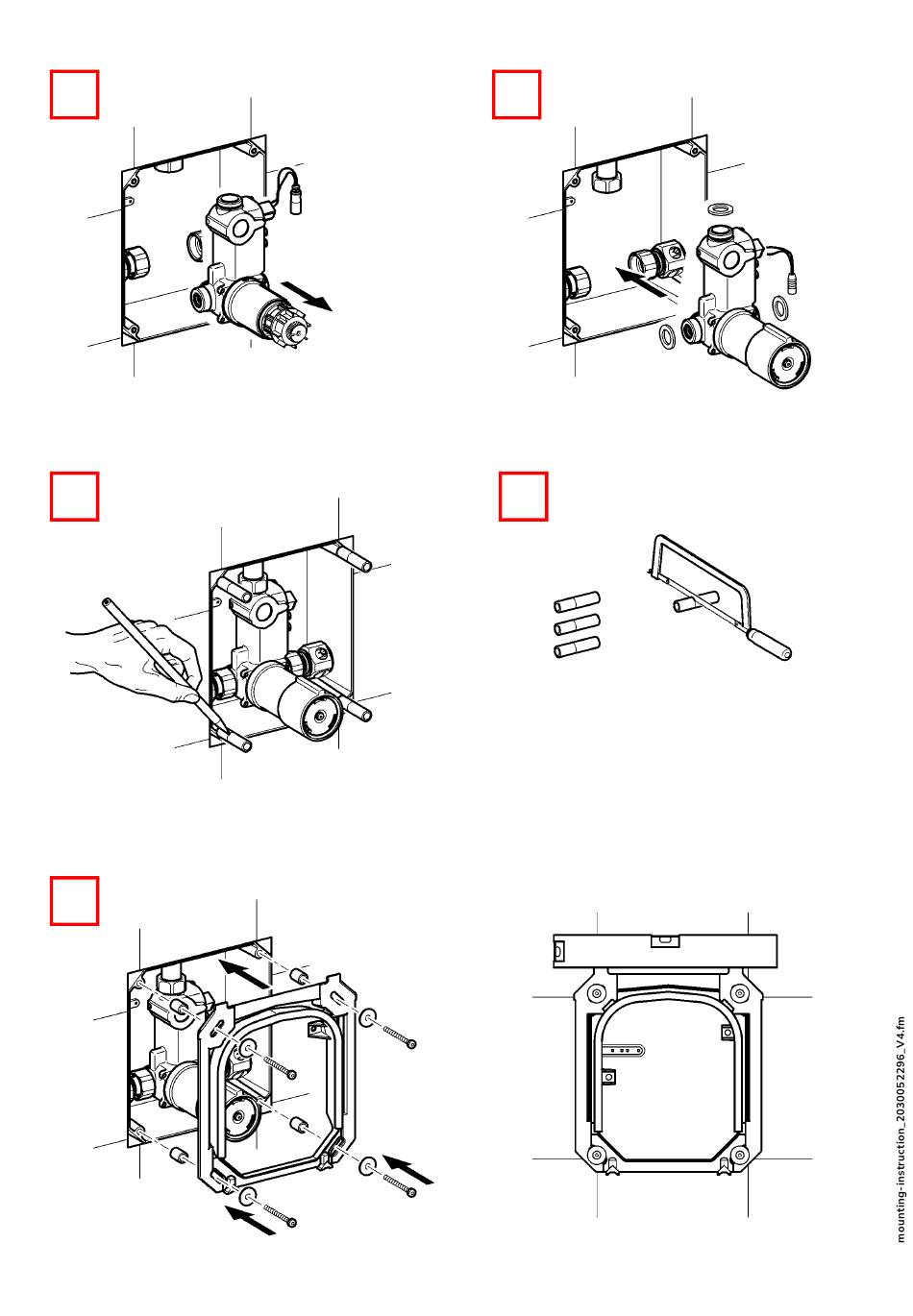 mounting-instruction_2030052296_V4.fm