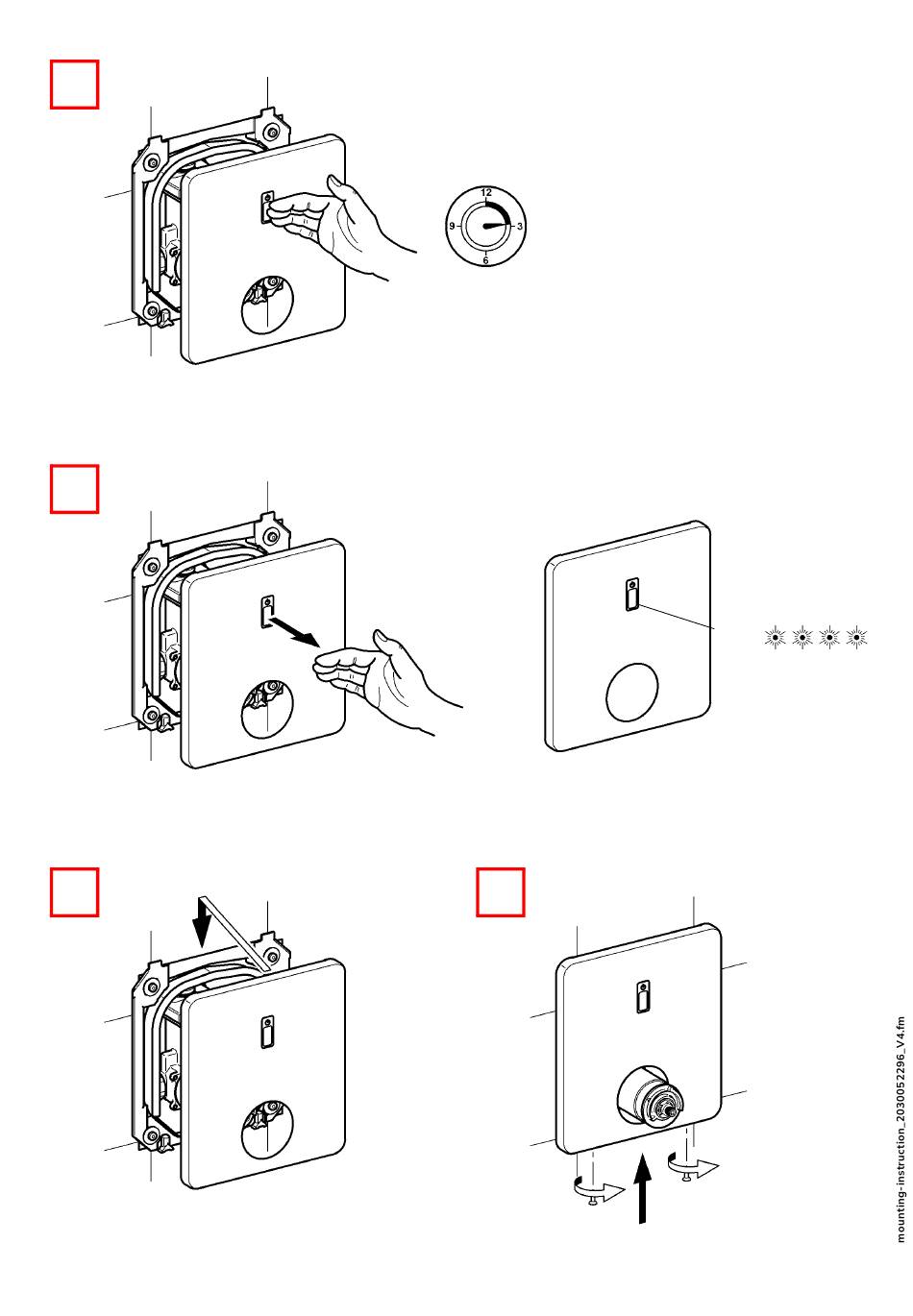 12
9
3
6

mounting-instruction_2030052296_V4.fm