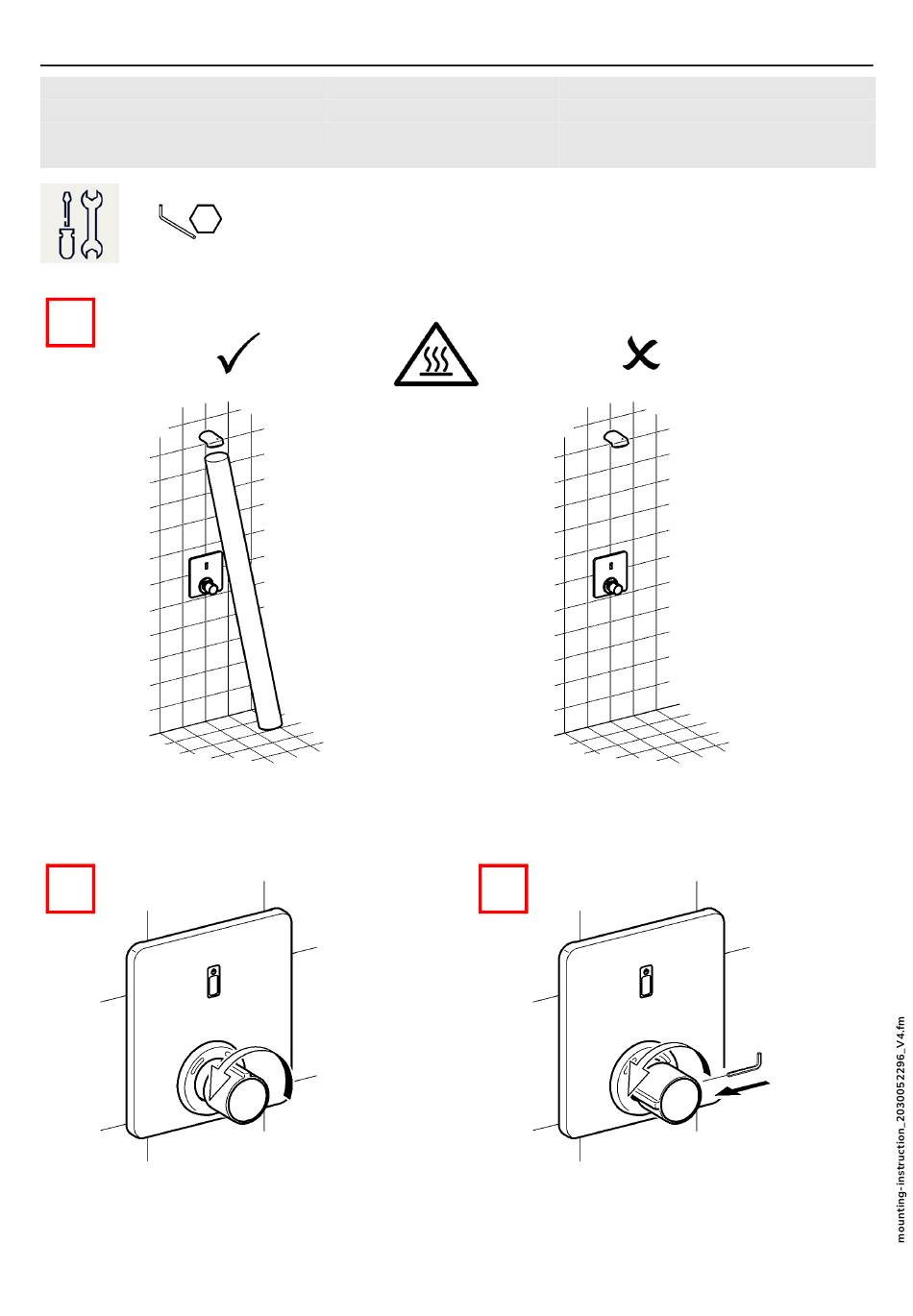 mounting-instruction_2030052296_V4.fm