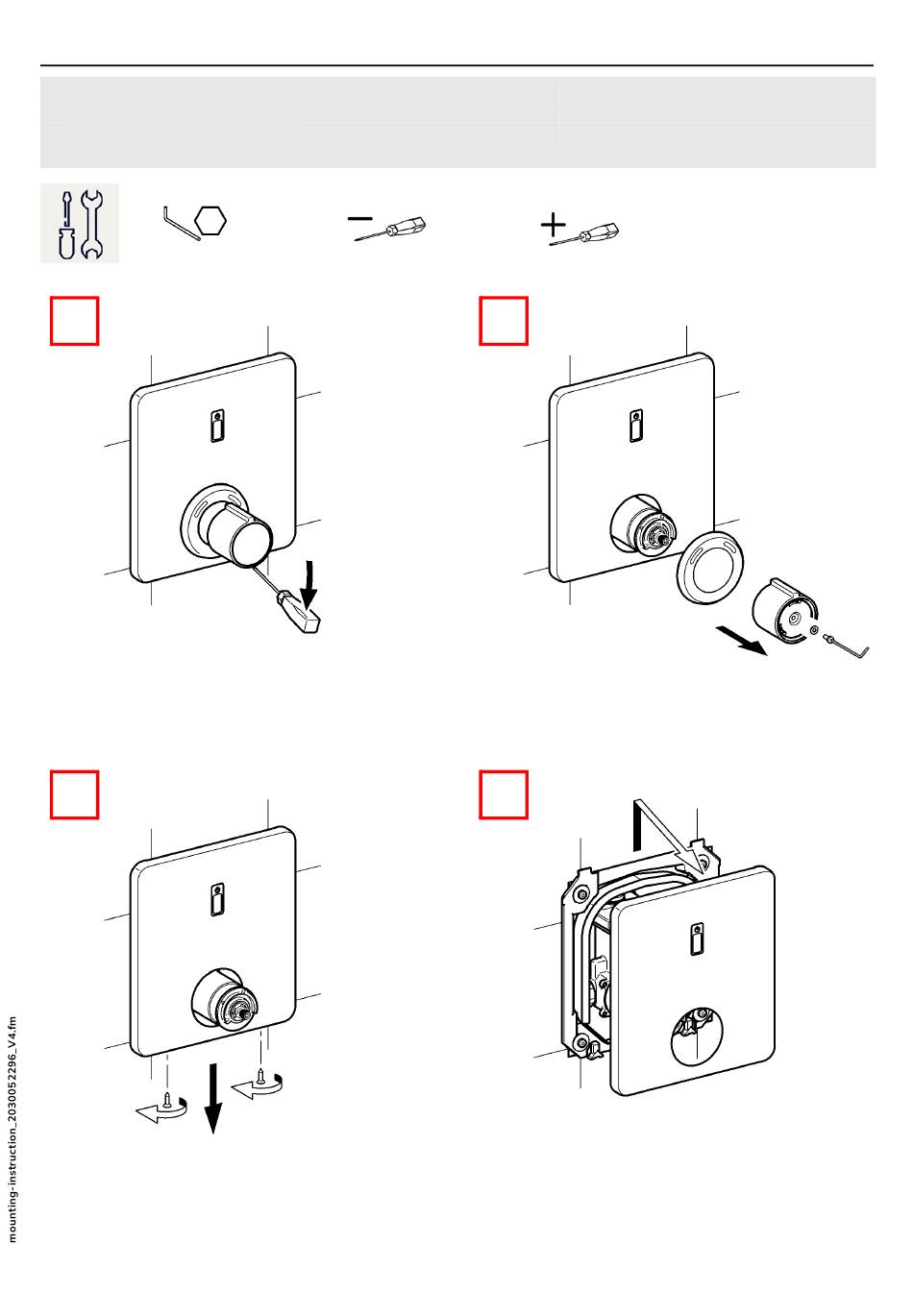 mounting-instruction_2030052296_V4.fm