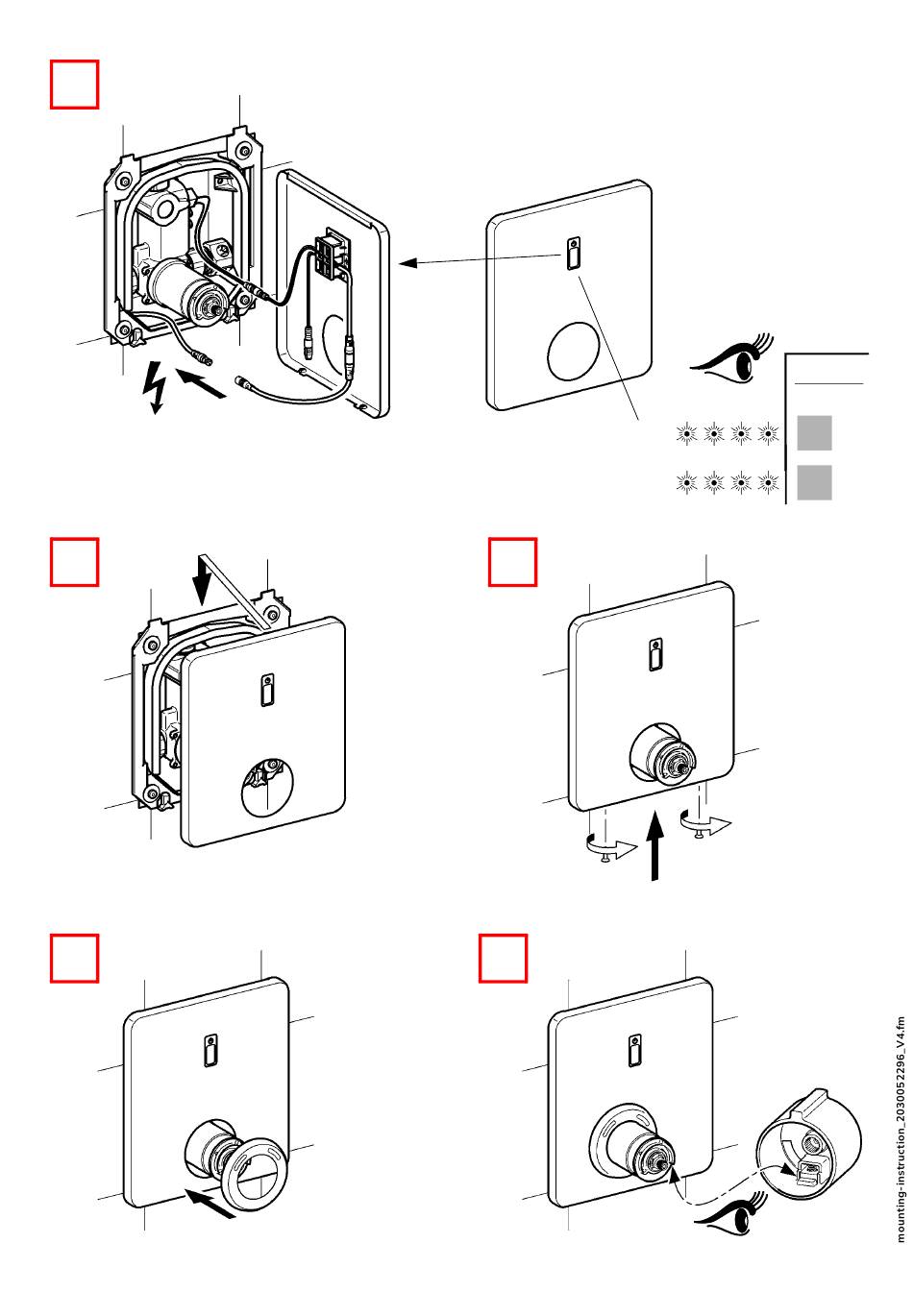 mounting-instruction_2030052296_V4.fm