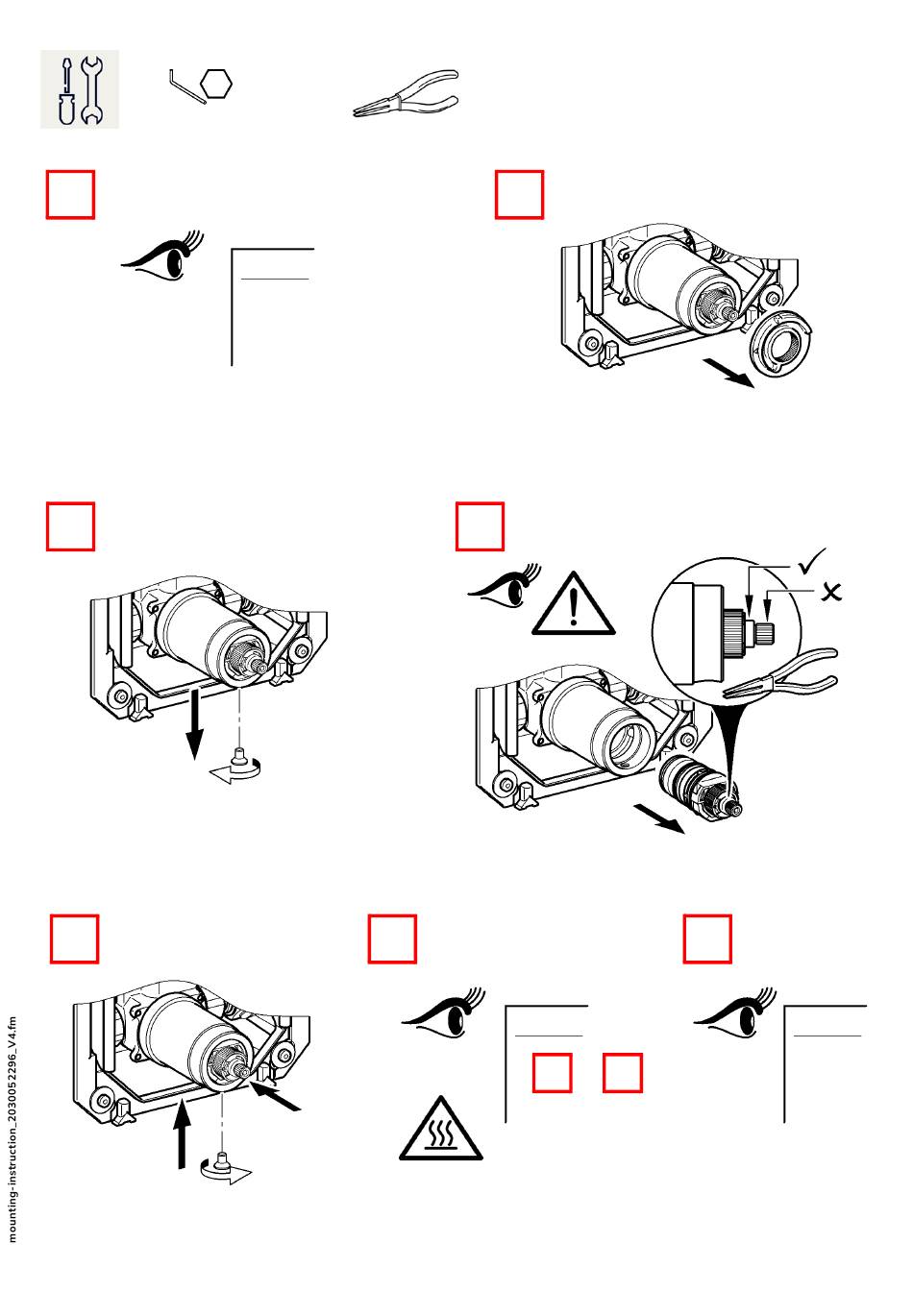 mounting-instruction_2030052296_V4.fm