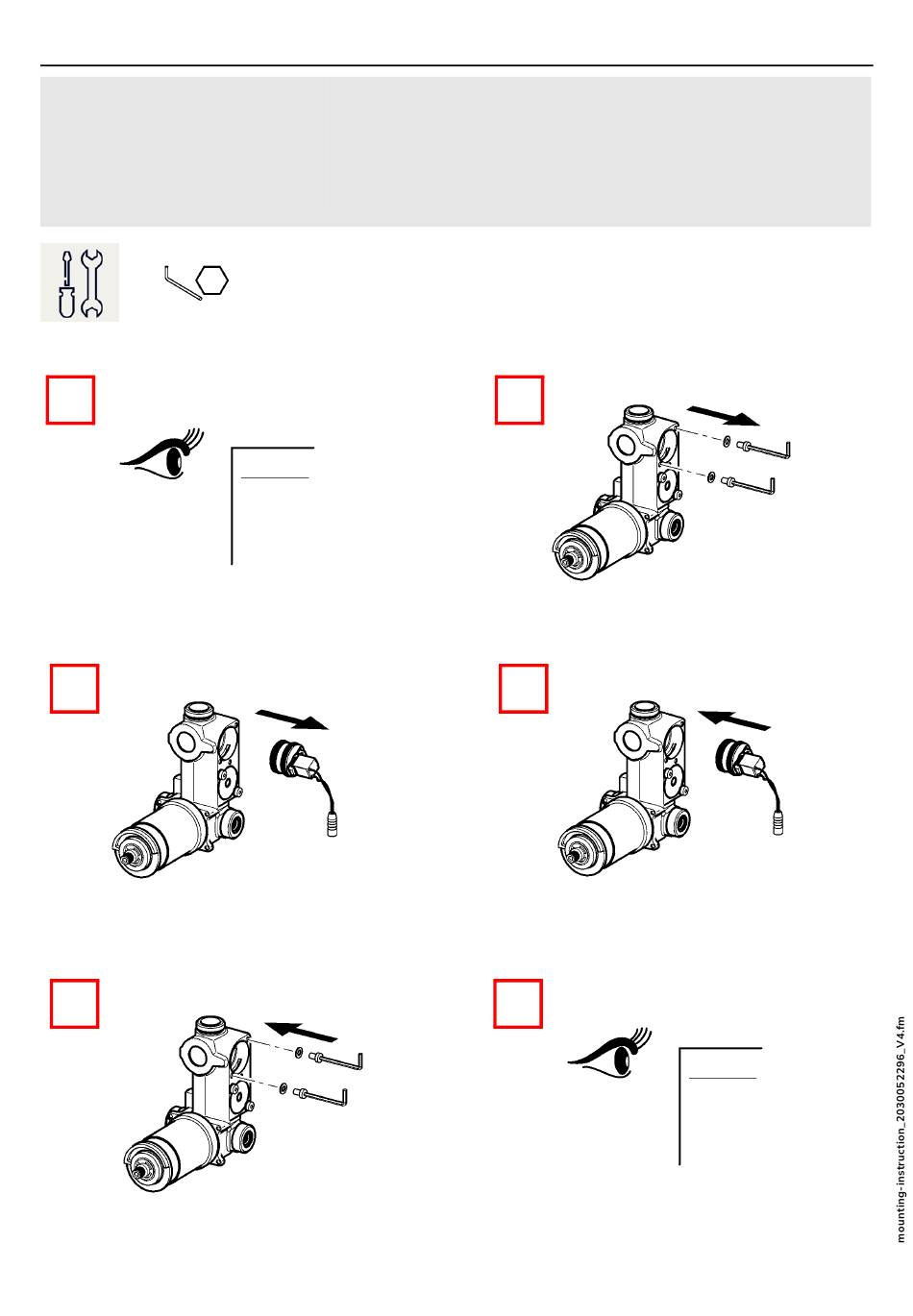 mounting-instruction_2030052296_V4.fm