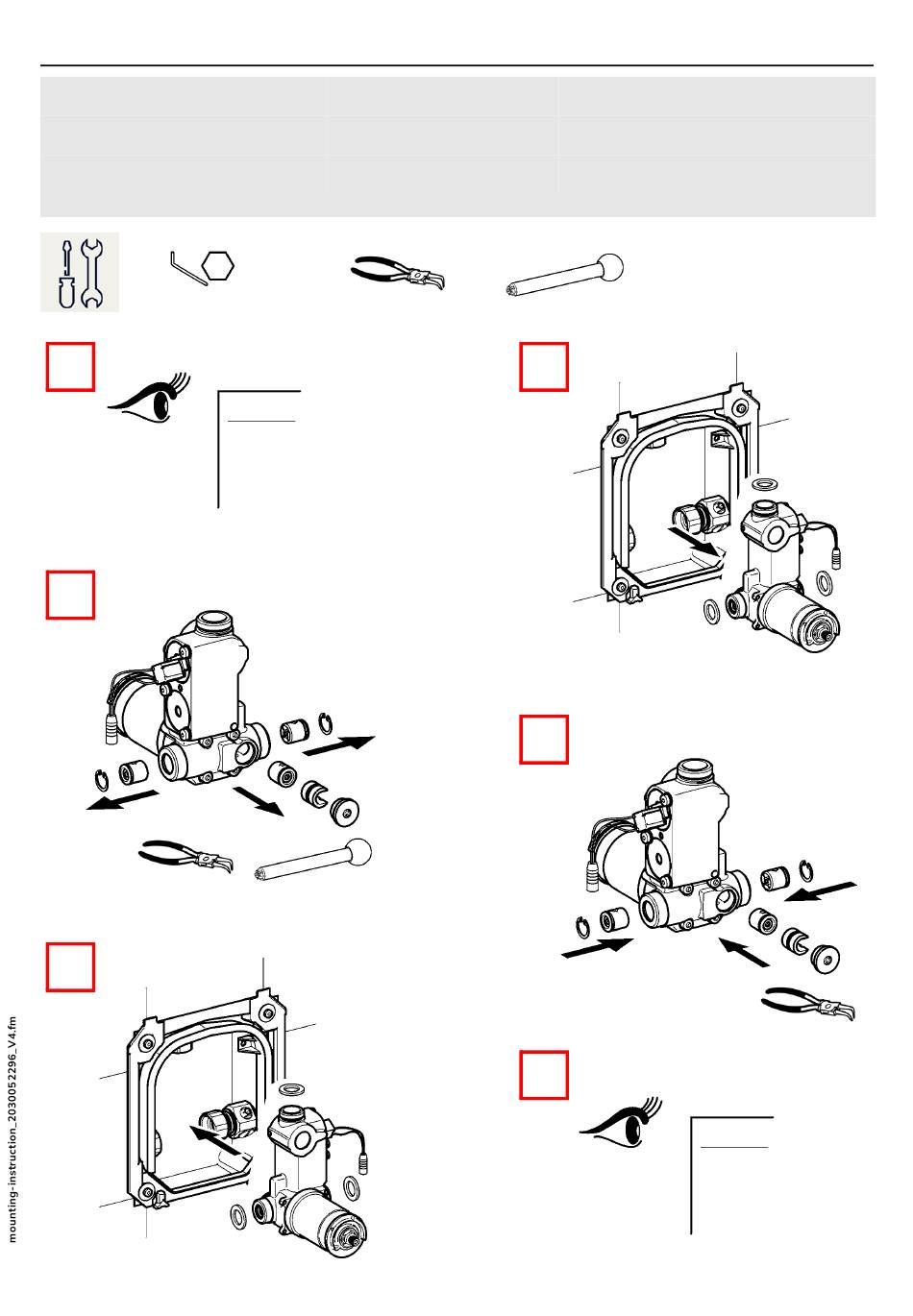 mounting-instruction_2030052296_V4.fm