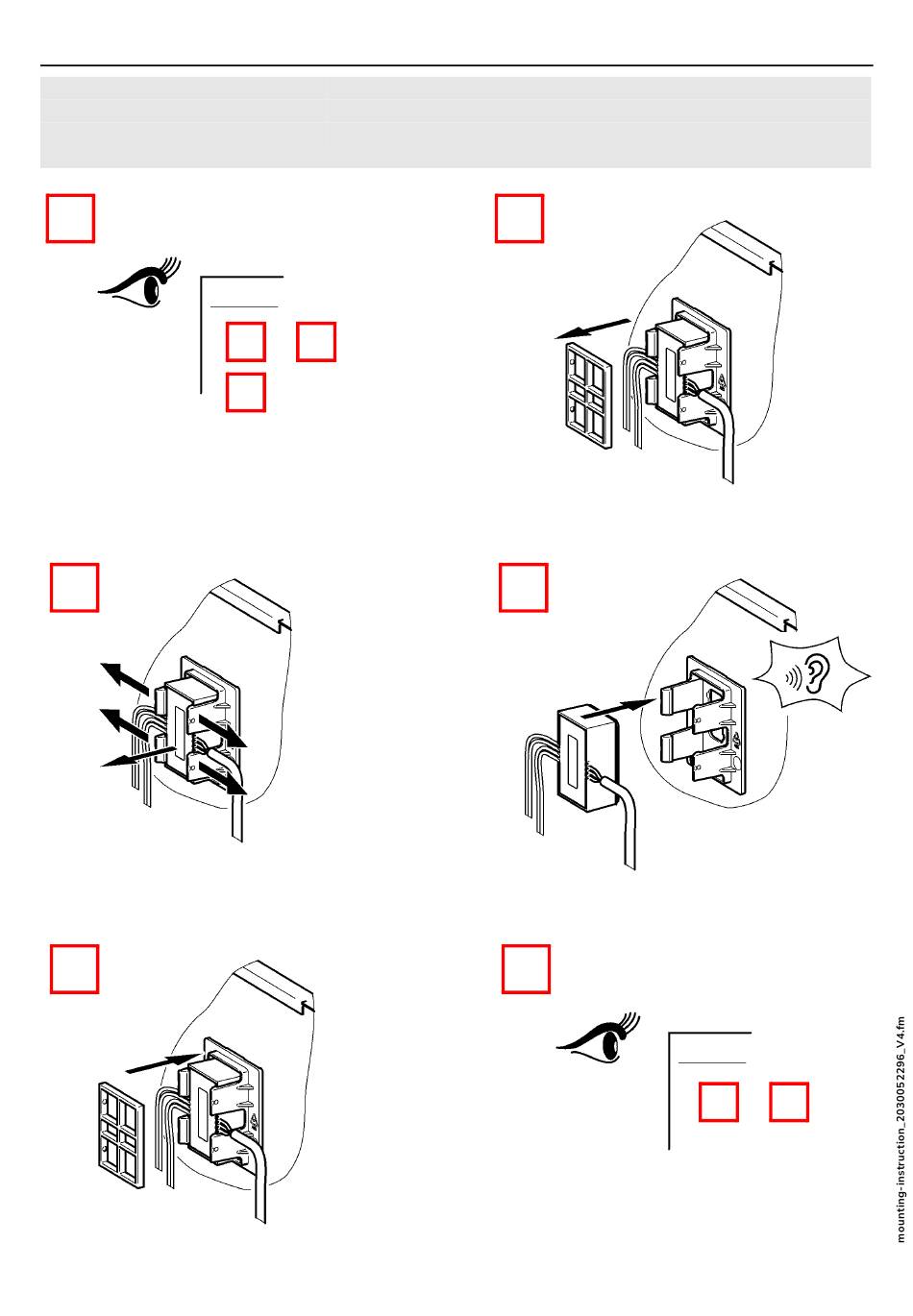 mounting-instruction_2030052296_V4.fm