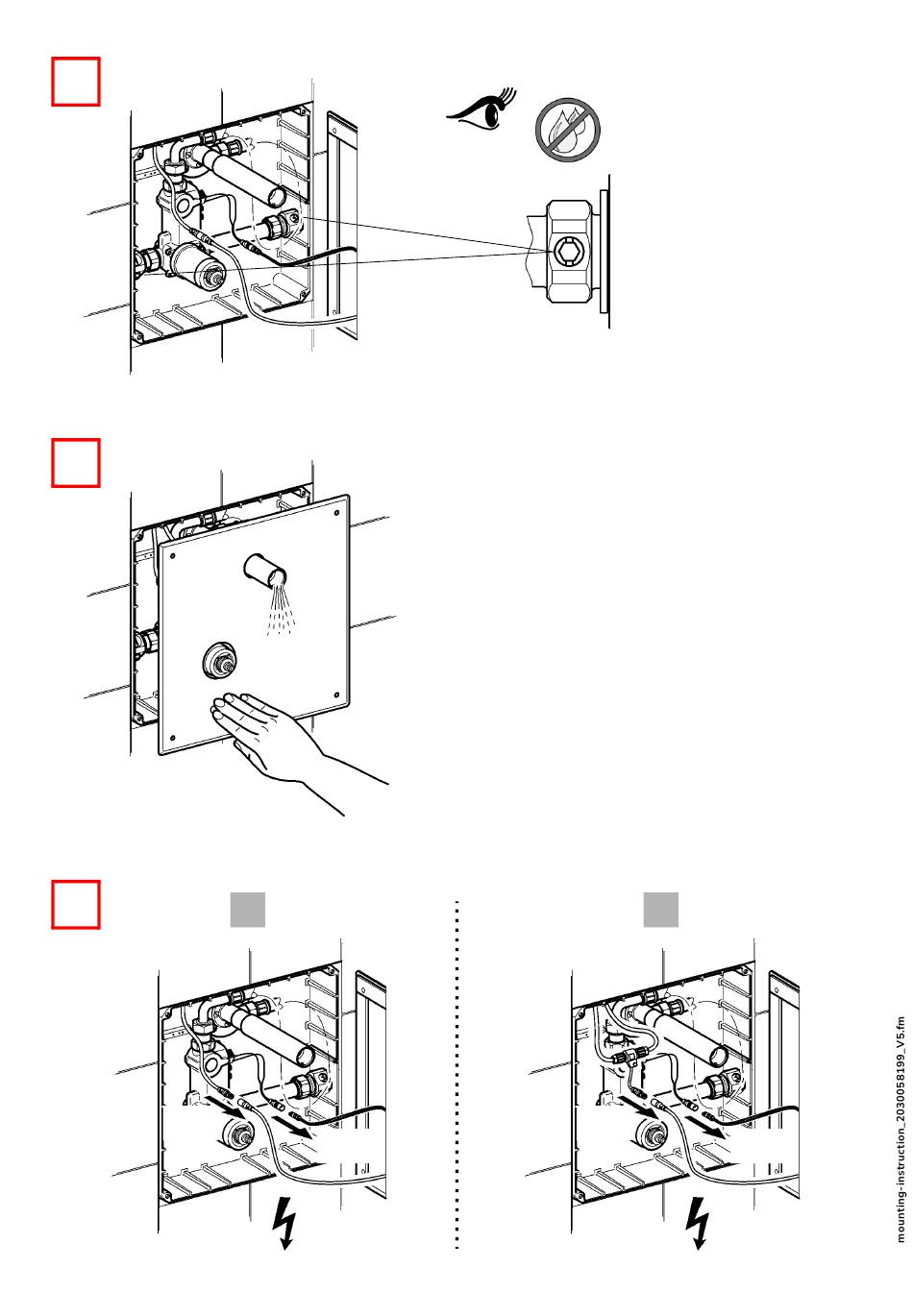 mounting-instruction_2030058199_V5.fm