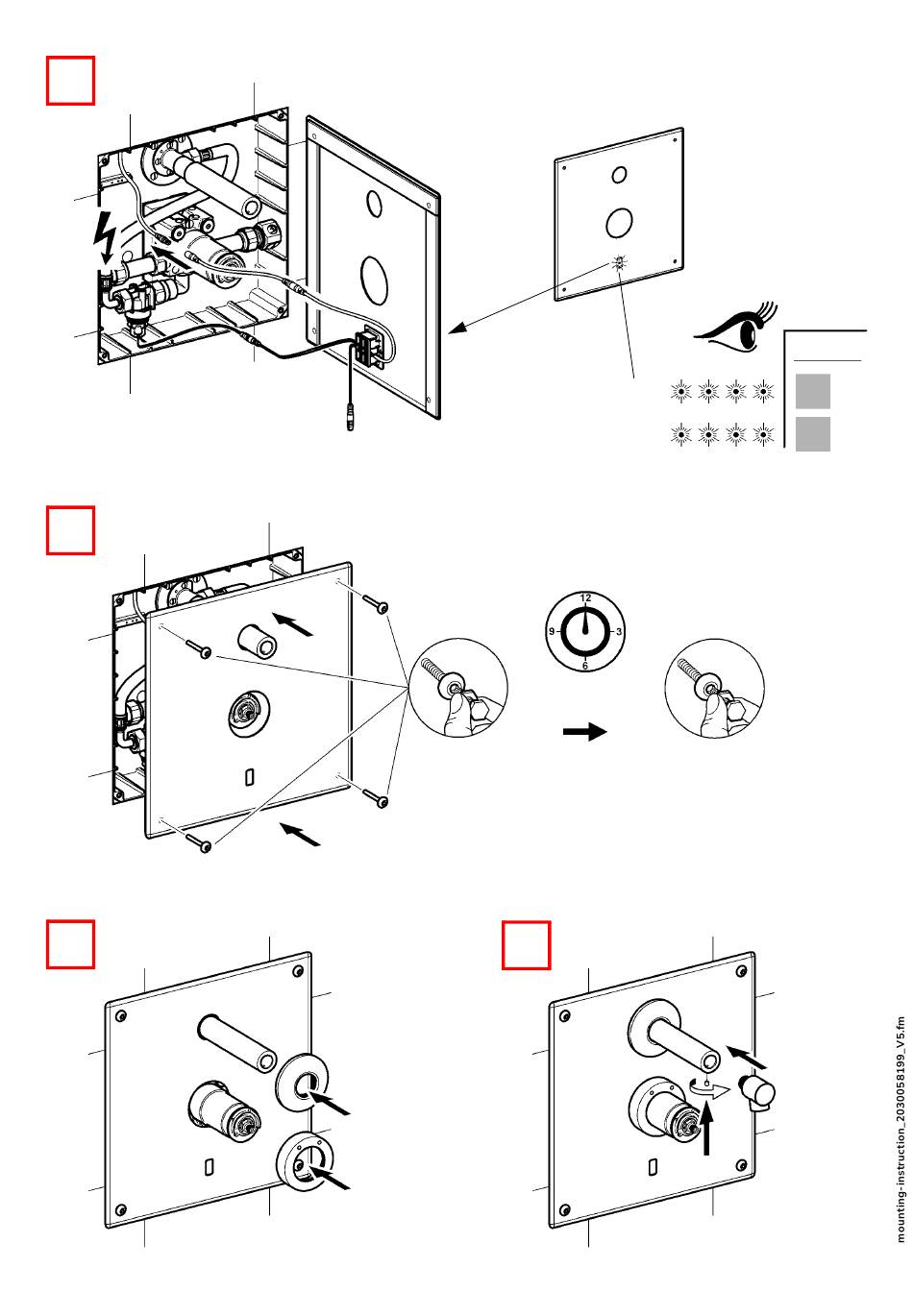 12
9
3
6

mounting-instruction_2030058199_V5.fm