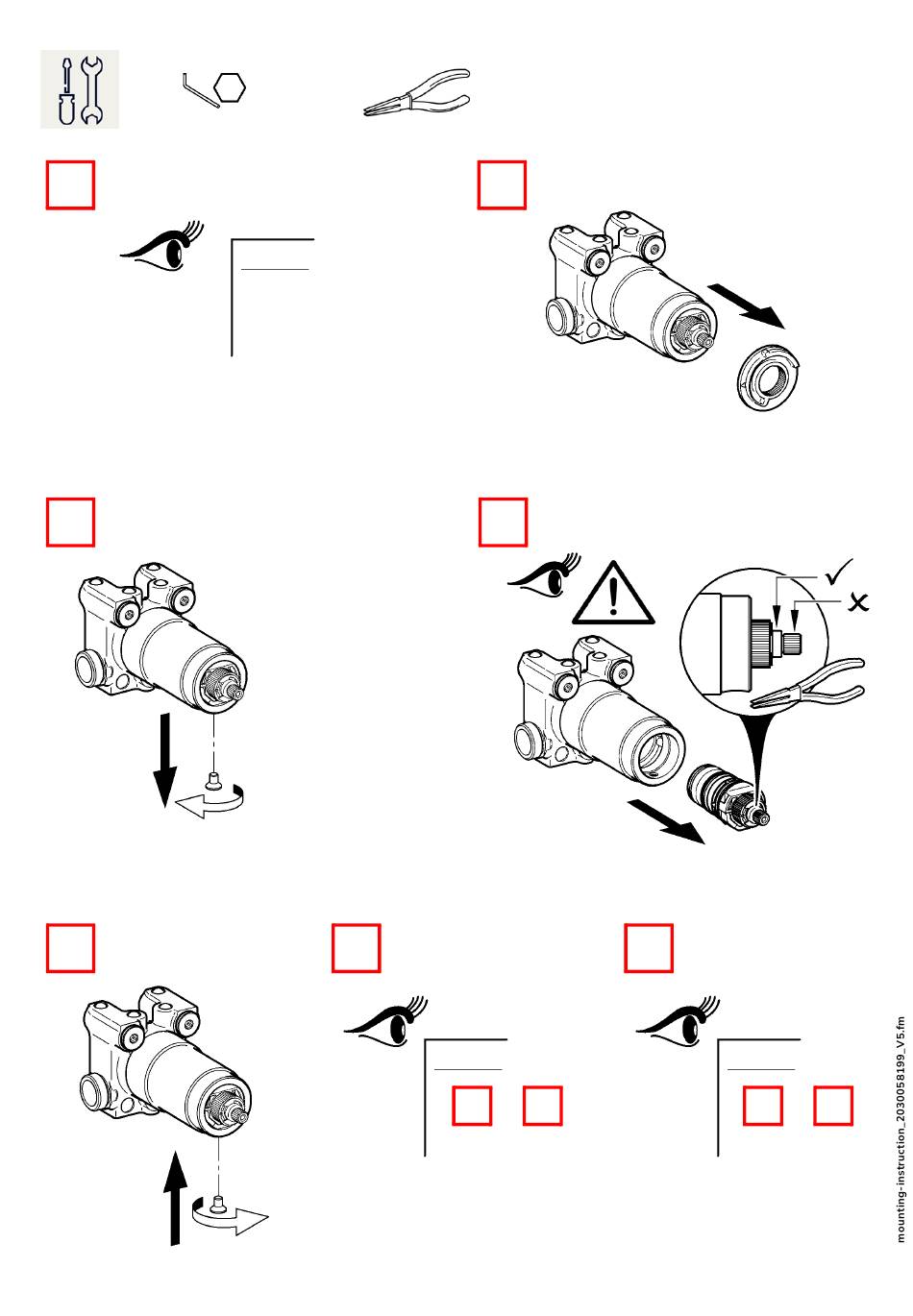 mounting-instruction_2030058199_V5.fm