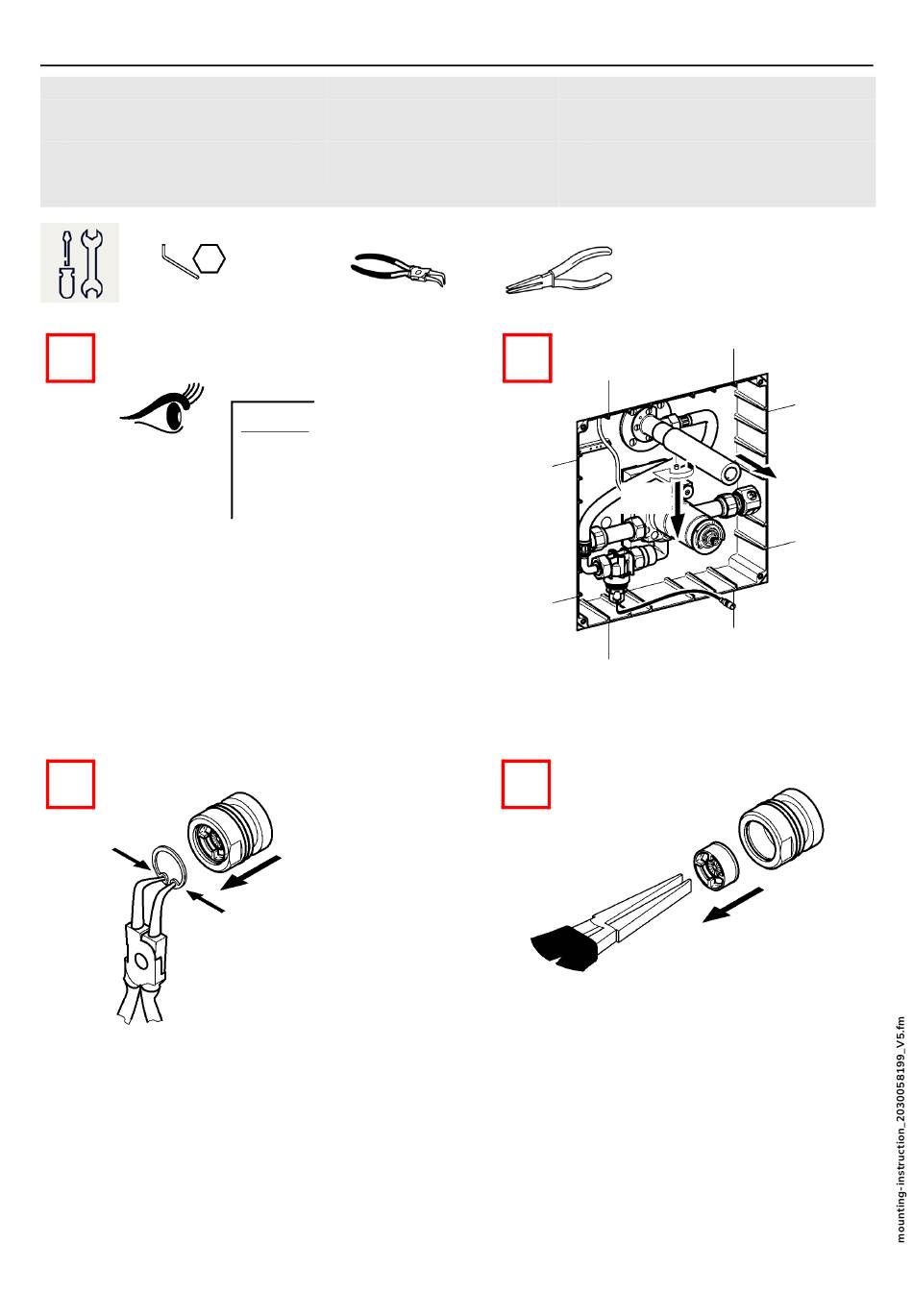 mounting-instruction_2030058199_V5.fm