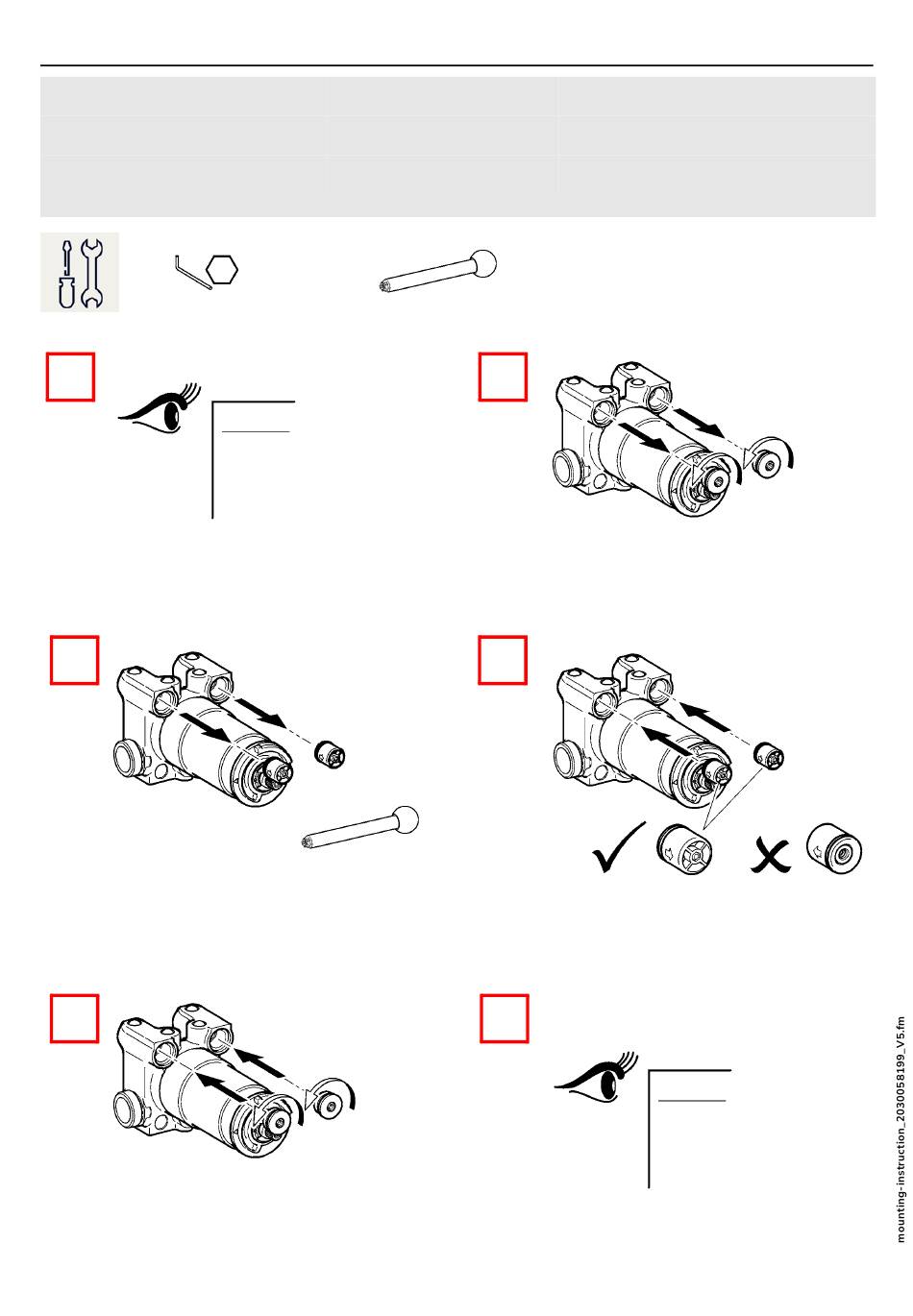 mounting-instruction_2030058199_V5.fm