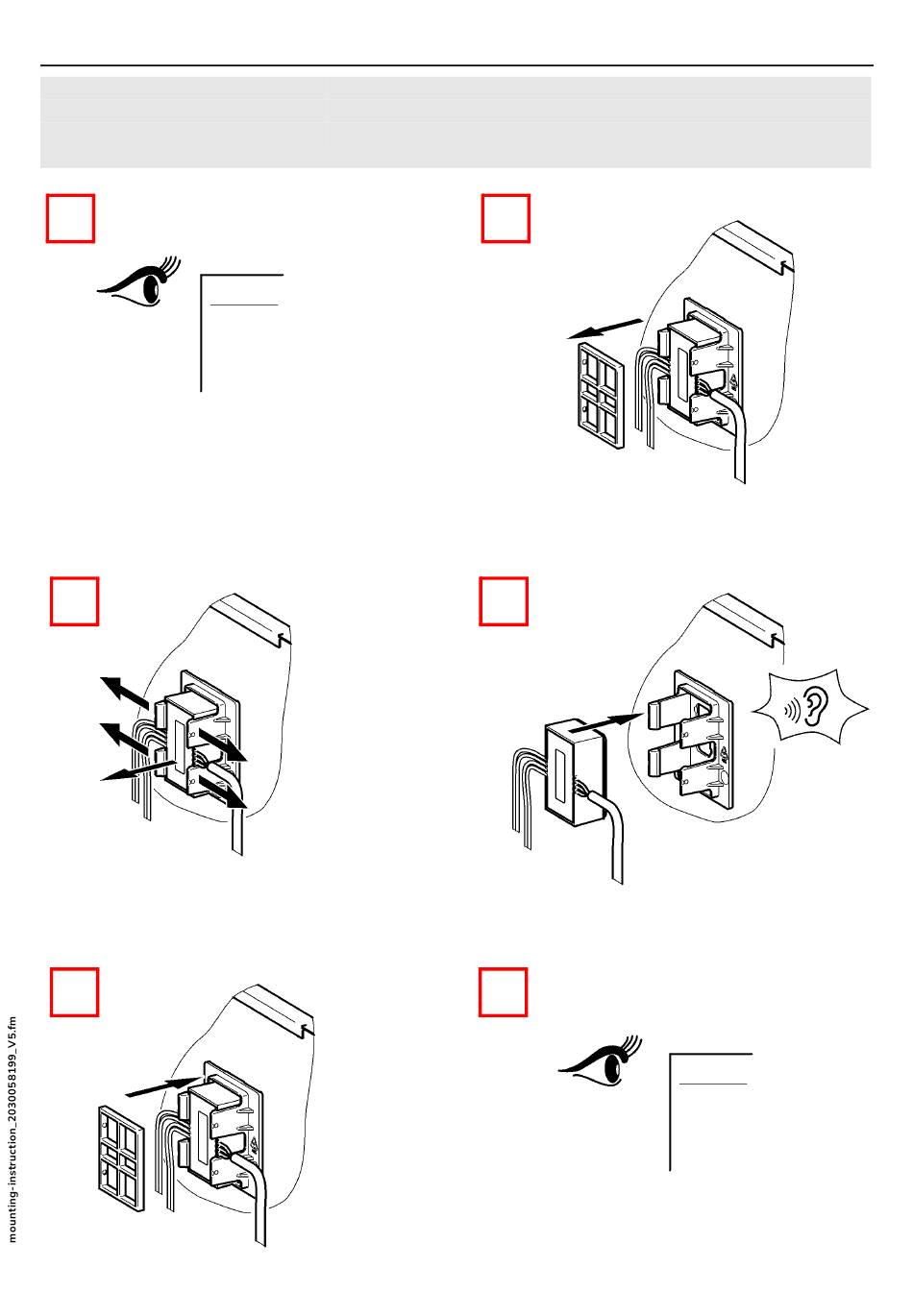 mounting-instruction_2030058199_V5.fm