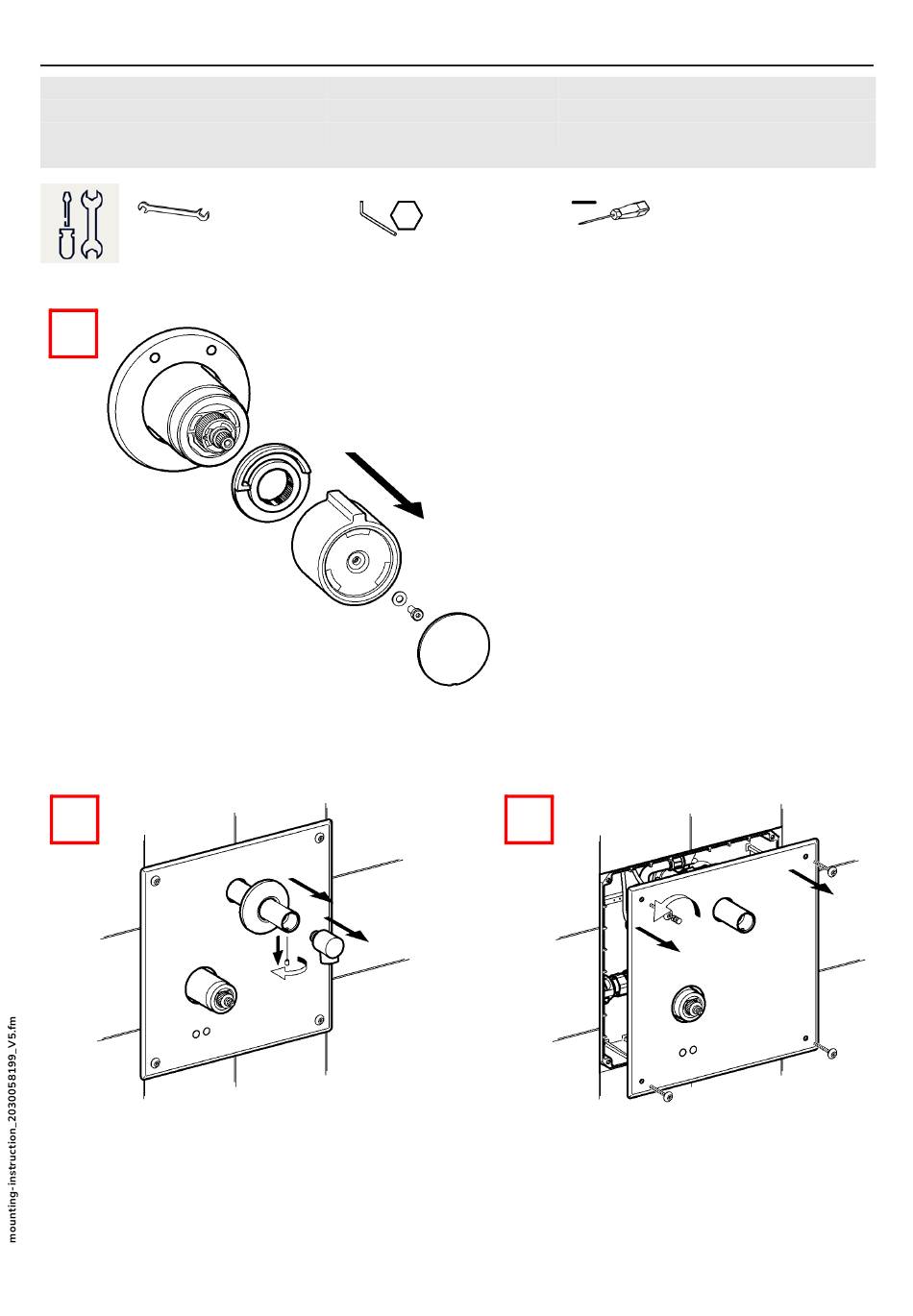 mounting-instruction_2030058199_V5.fm