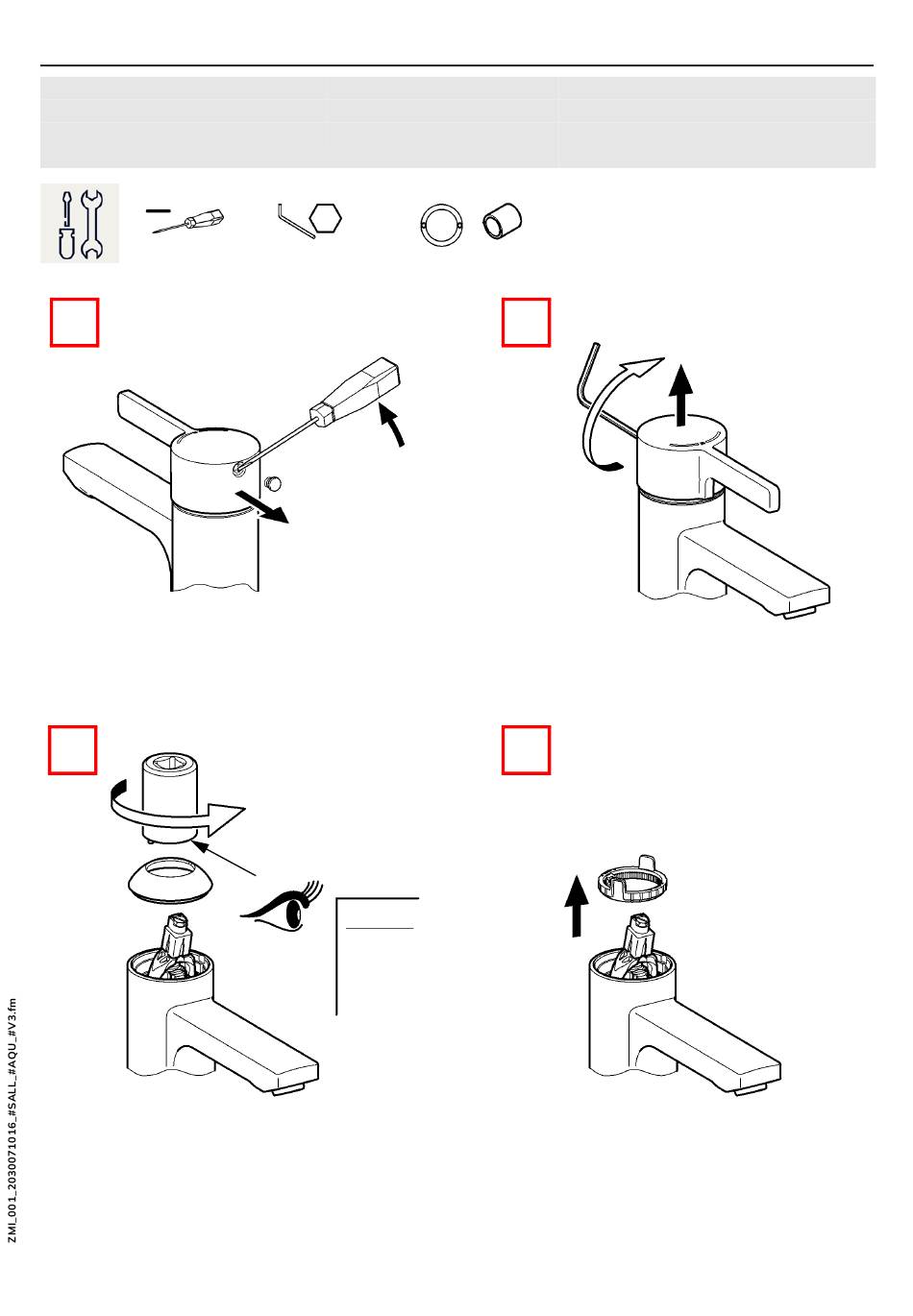 ZMI_001_2030071016_#SALL_#AQU_#V3.fm