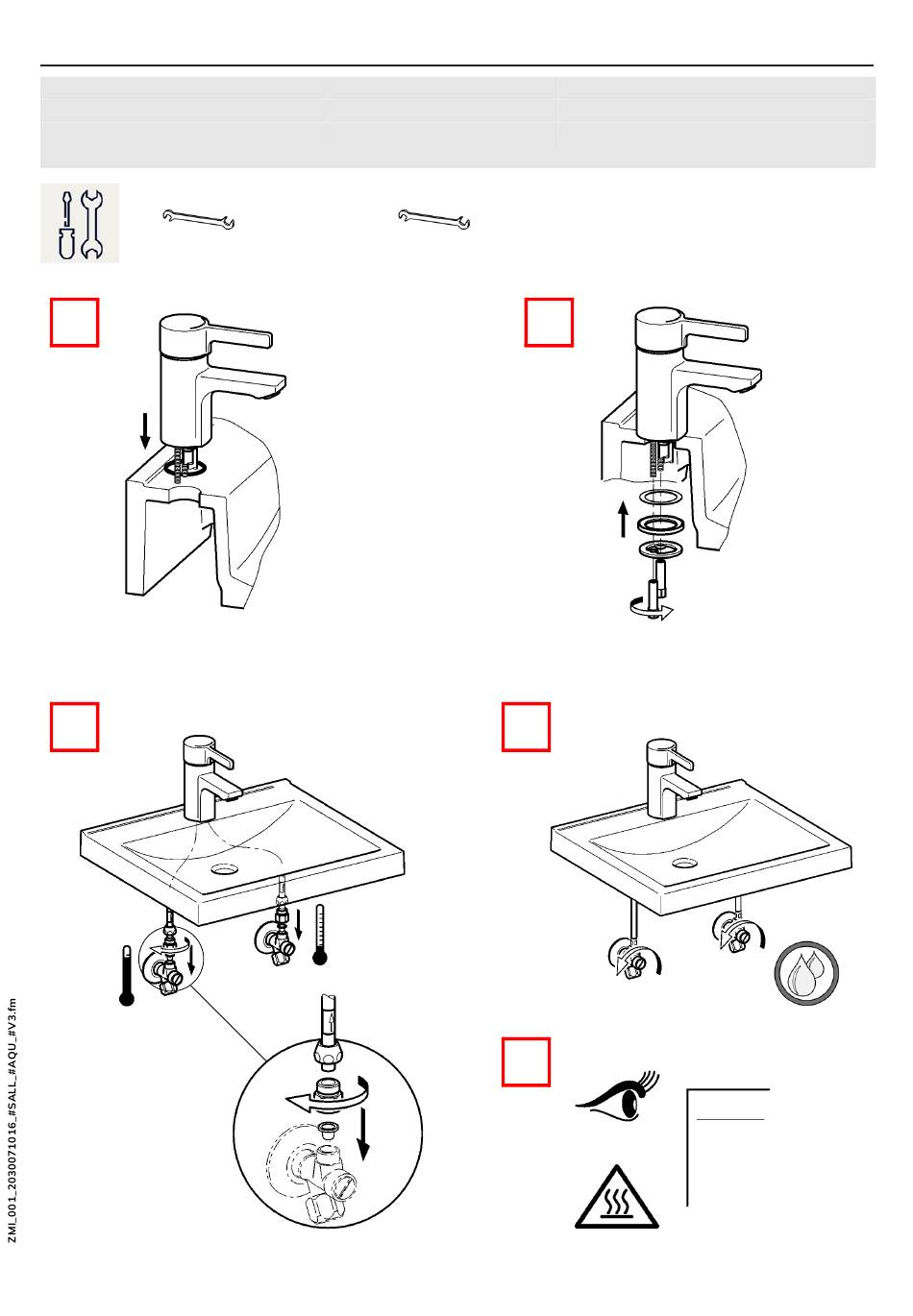 ZMI_001_2030071016_#SALL_#AQU_#V3.fm