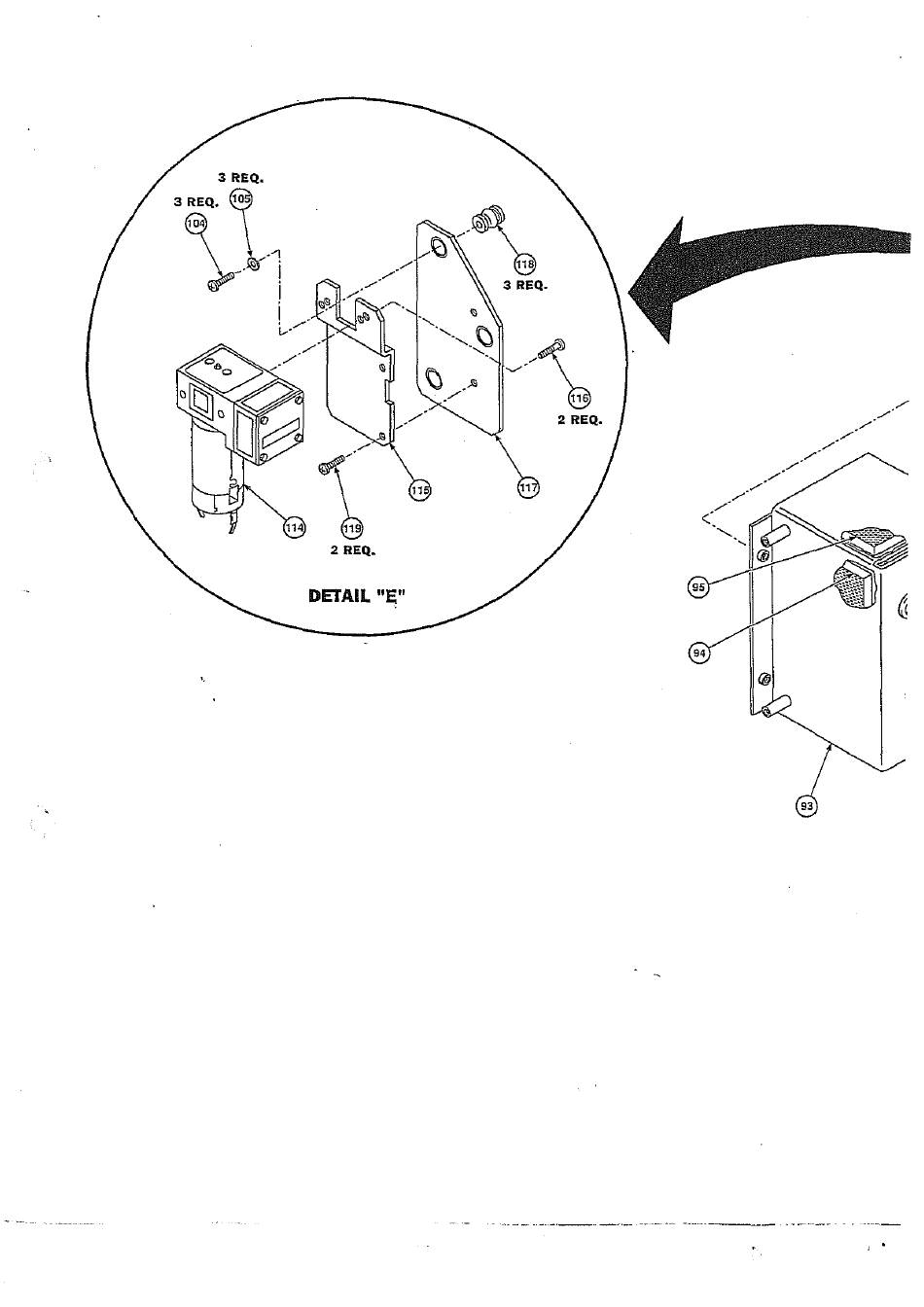 3 REQ.
105
3 REQ.
104
118
3 REQ.
116
2 REQ.
115
117
114
119
2 REQ.
DETAIL "E"
95
94
93