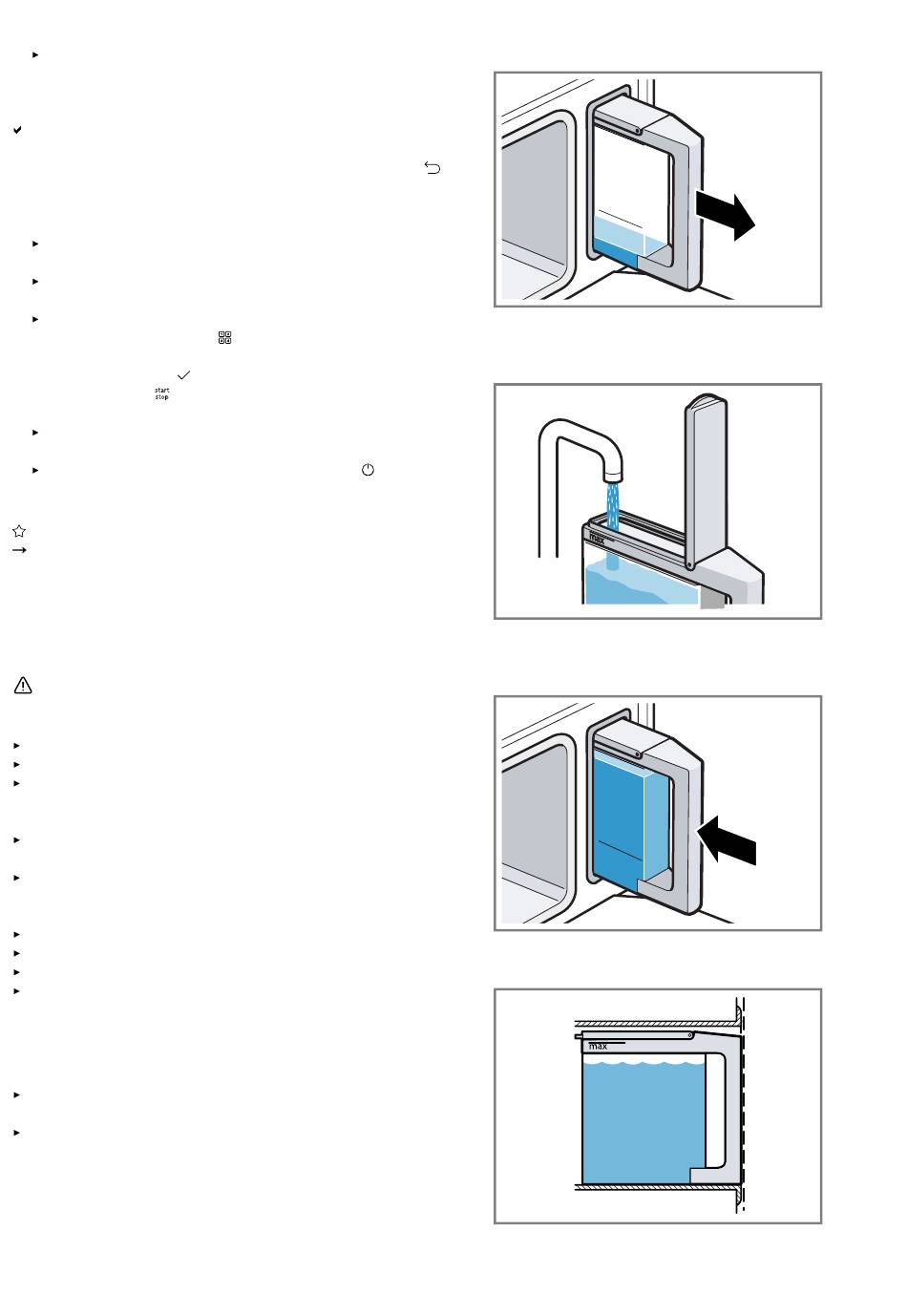 start
stop

max

max