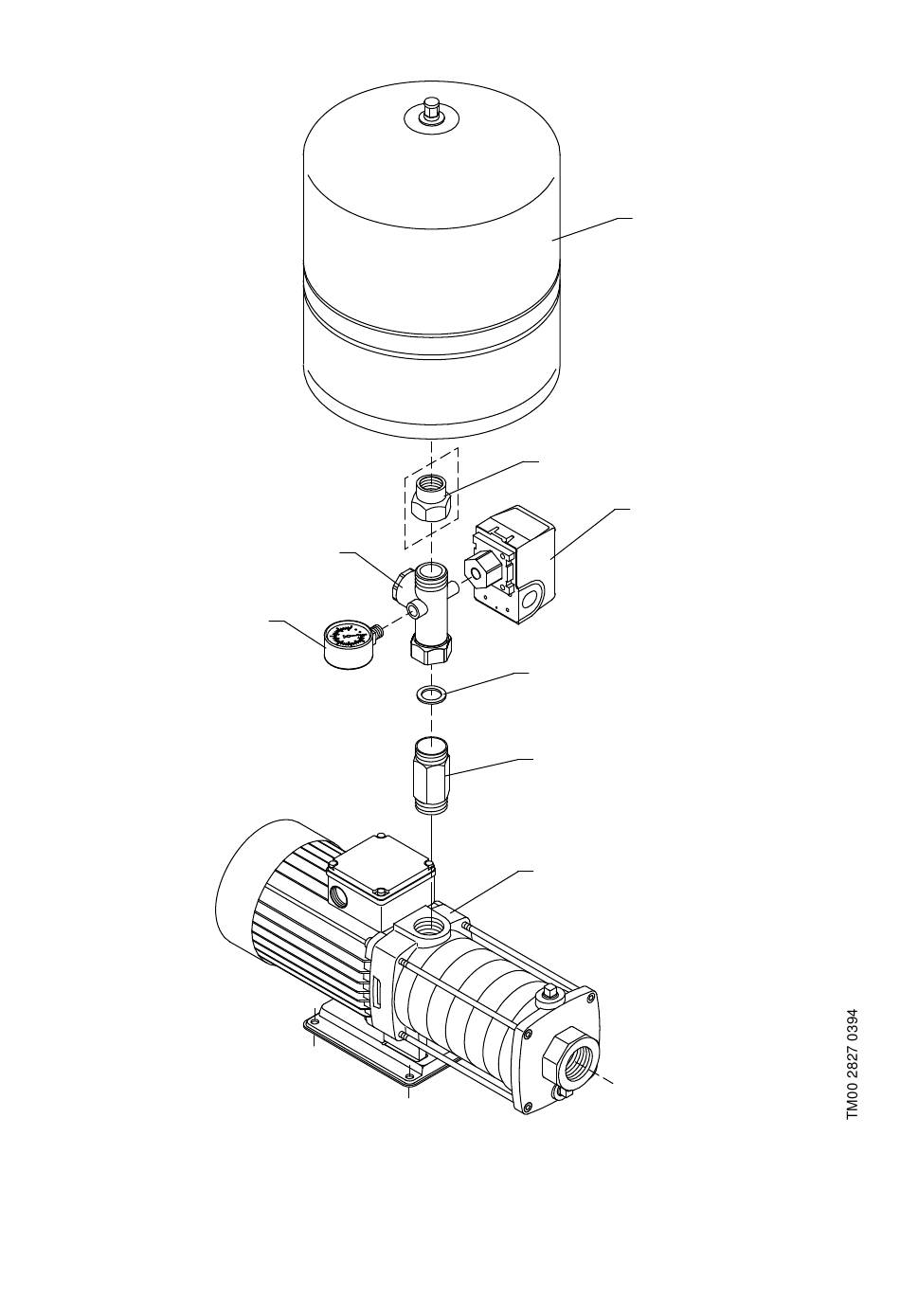 TM00 2827 0394