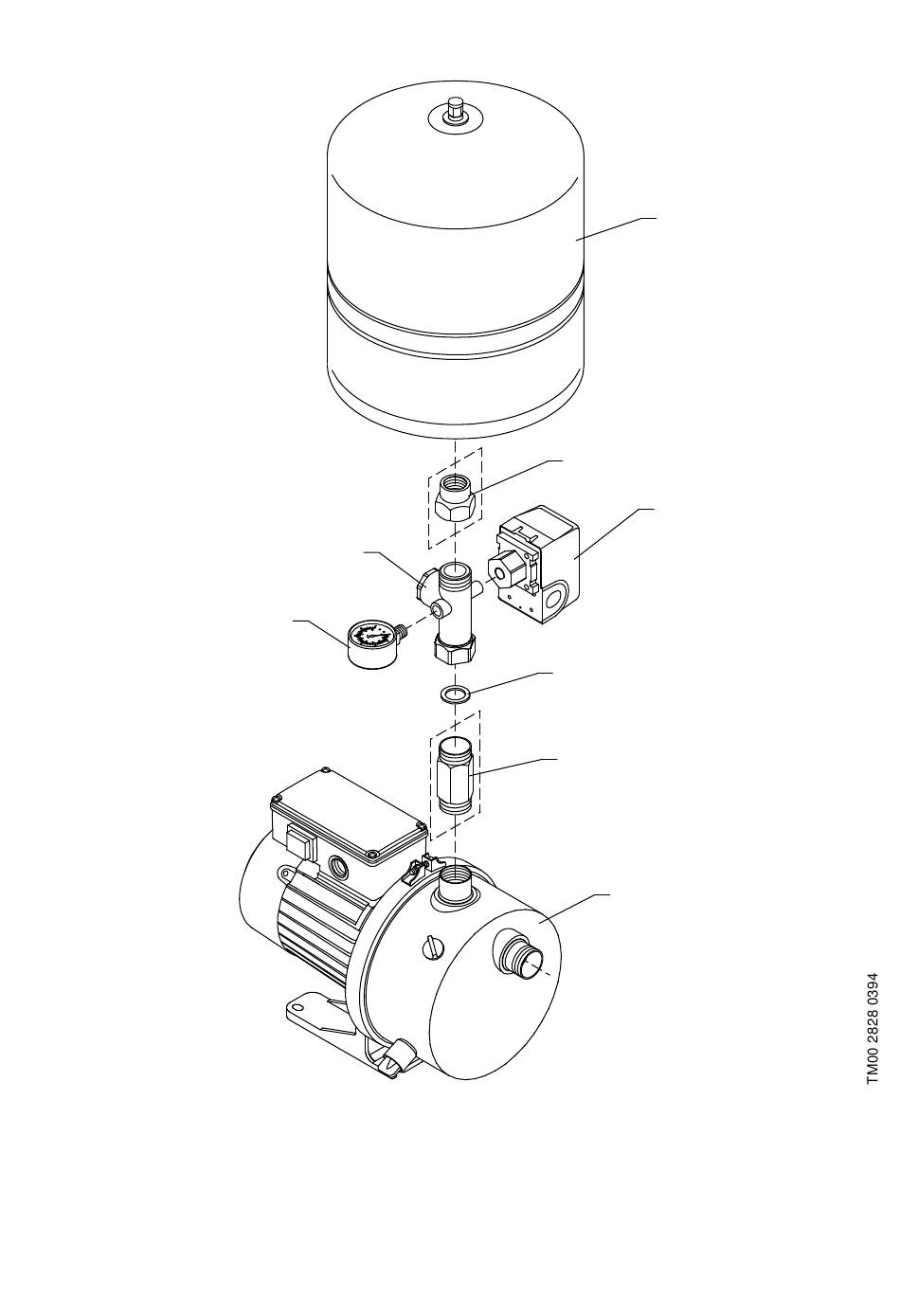 TM00 2828 0394