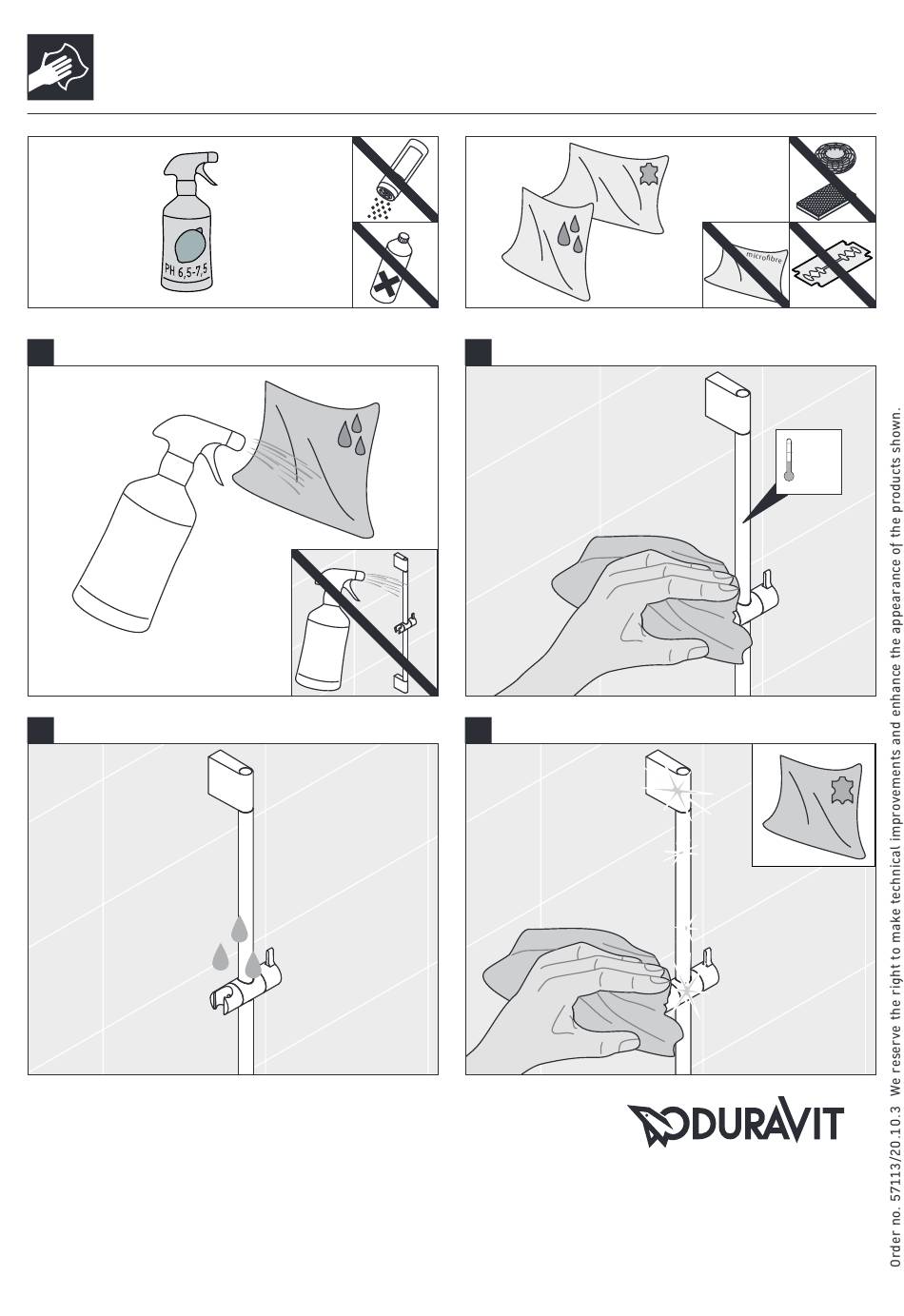 PH 6,5-7,5

microfibre

DURAVIT

Order no. 57113/20.10.3 We reserve the right to make technical improvements and enhance the appearance of the products shown.