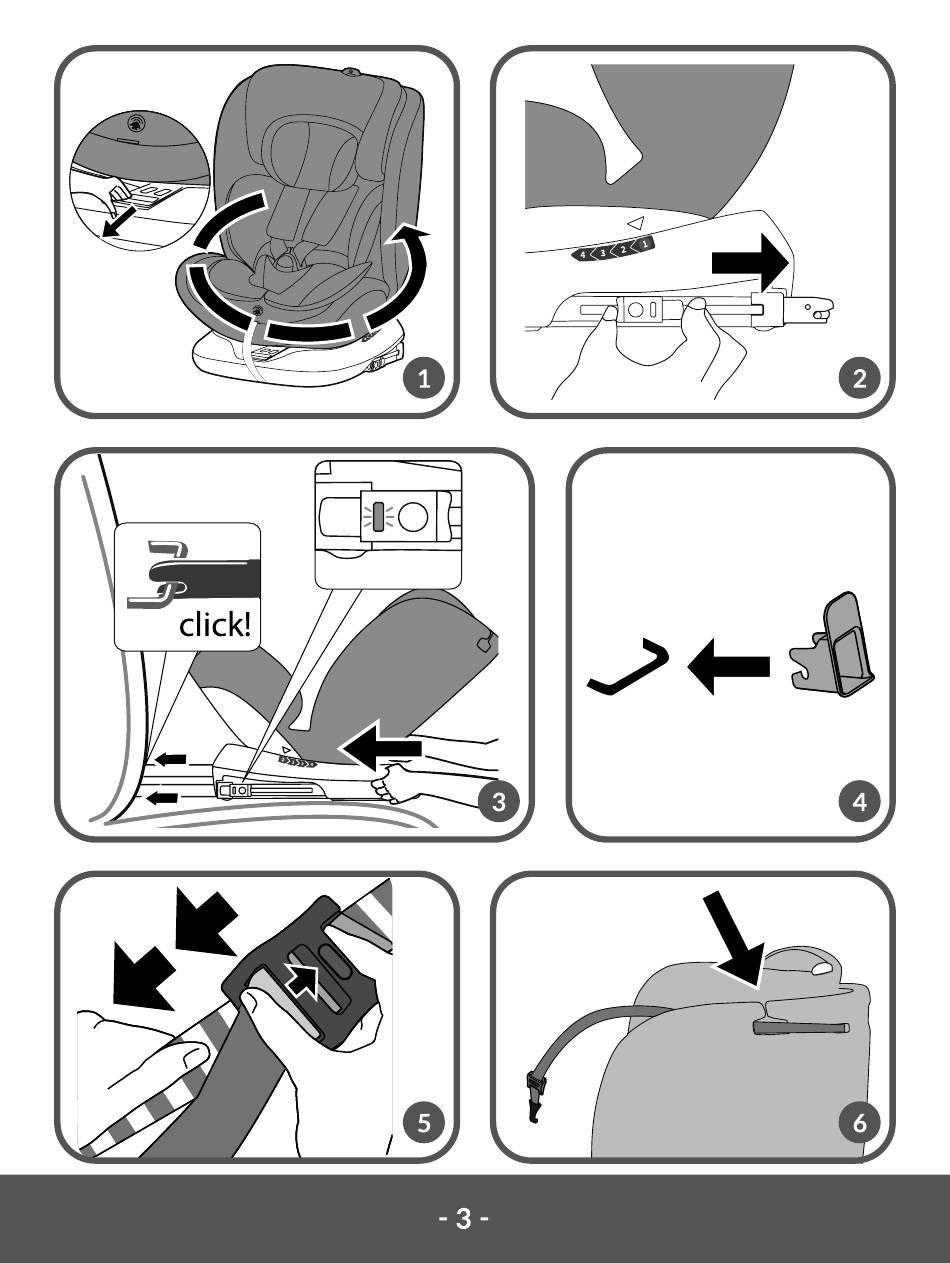 1

4 3 2 1

2

click!

3

4

5

6

- 3 -