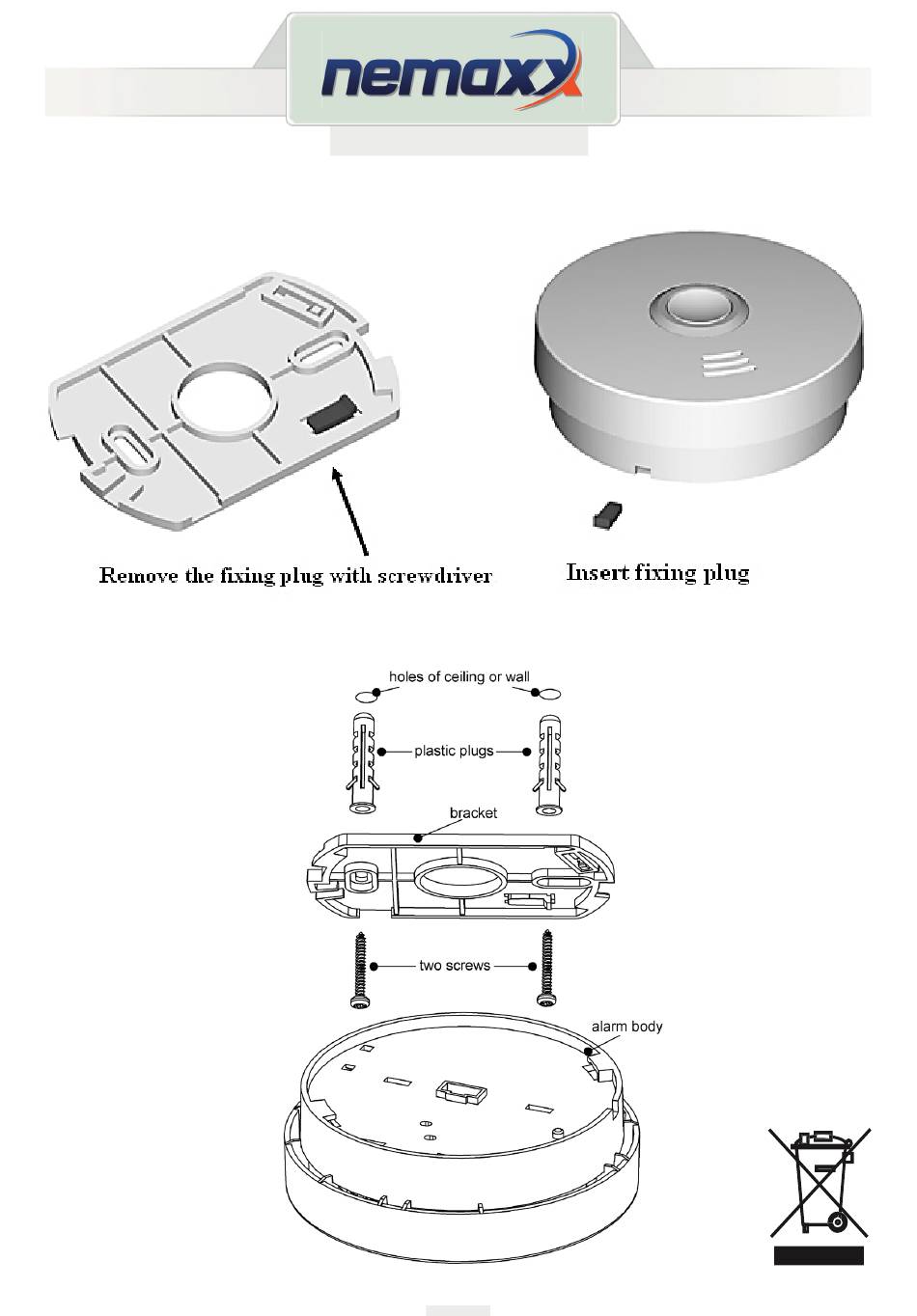 nemaxx

Remove the fixing plug with screwdriver

Insert fixing plug

holes of ceiling or wall

plastic plugs

bracket

two screws

alarm body