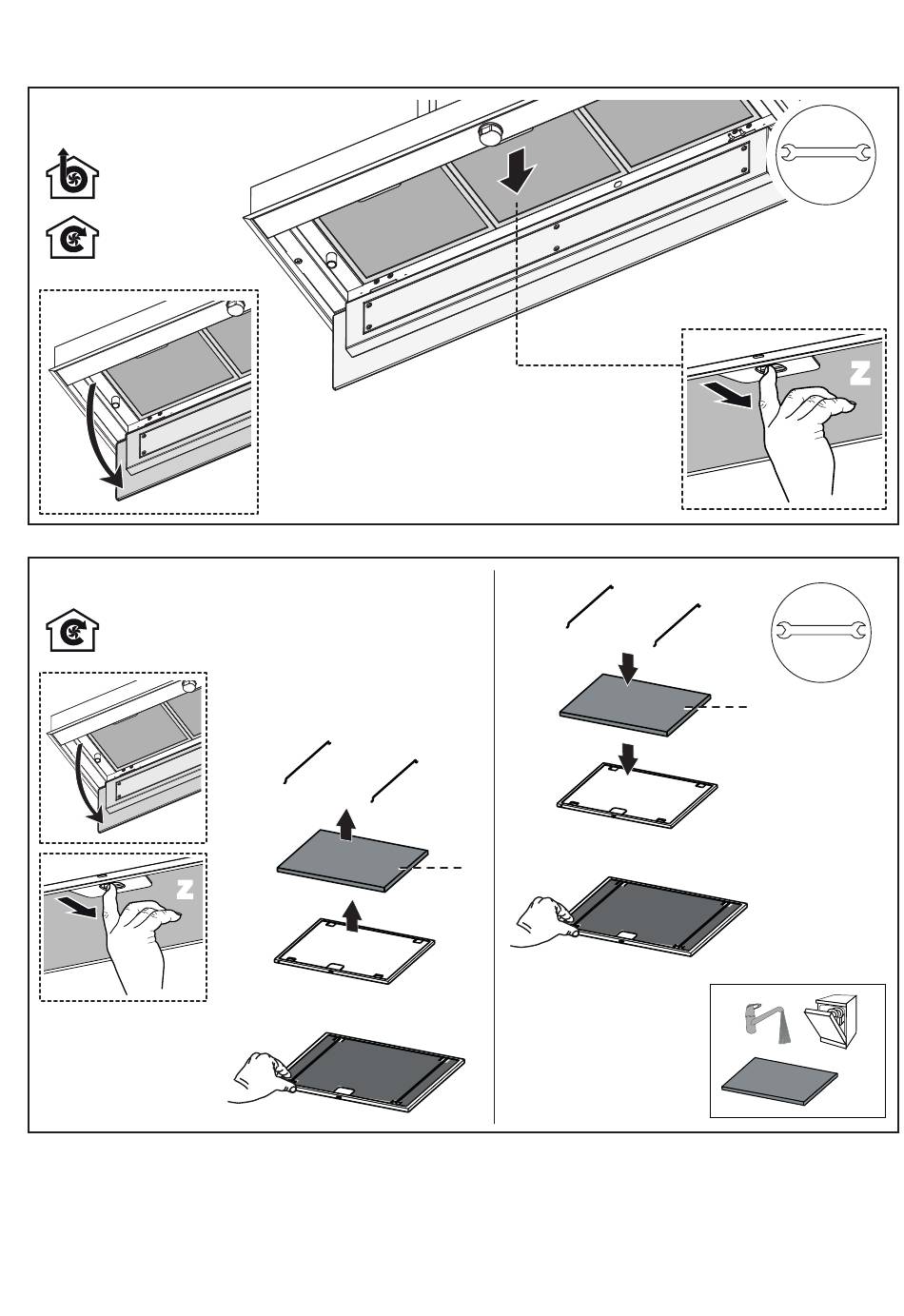 Z

Z