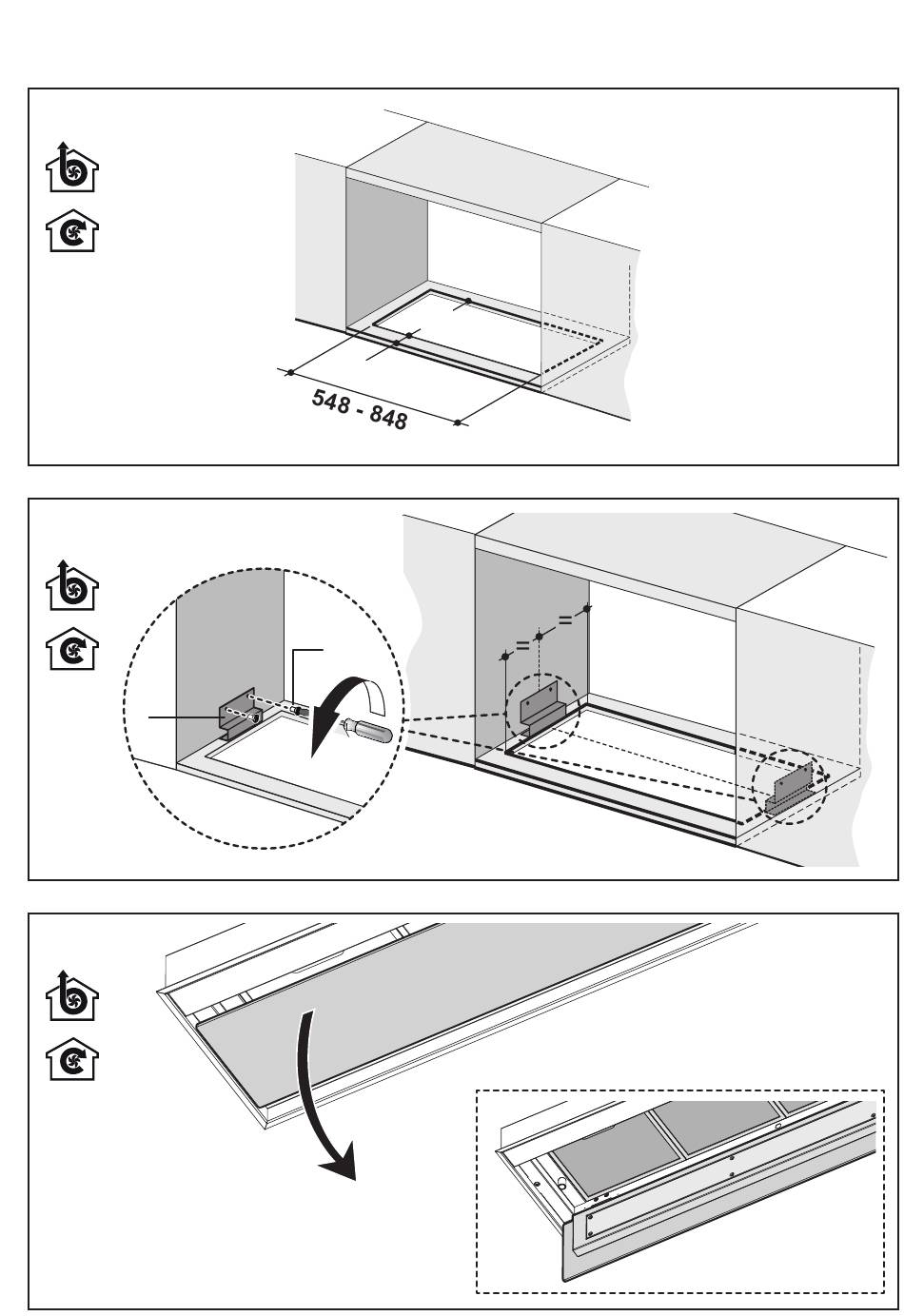 548 - 848

=
=