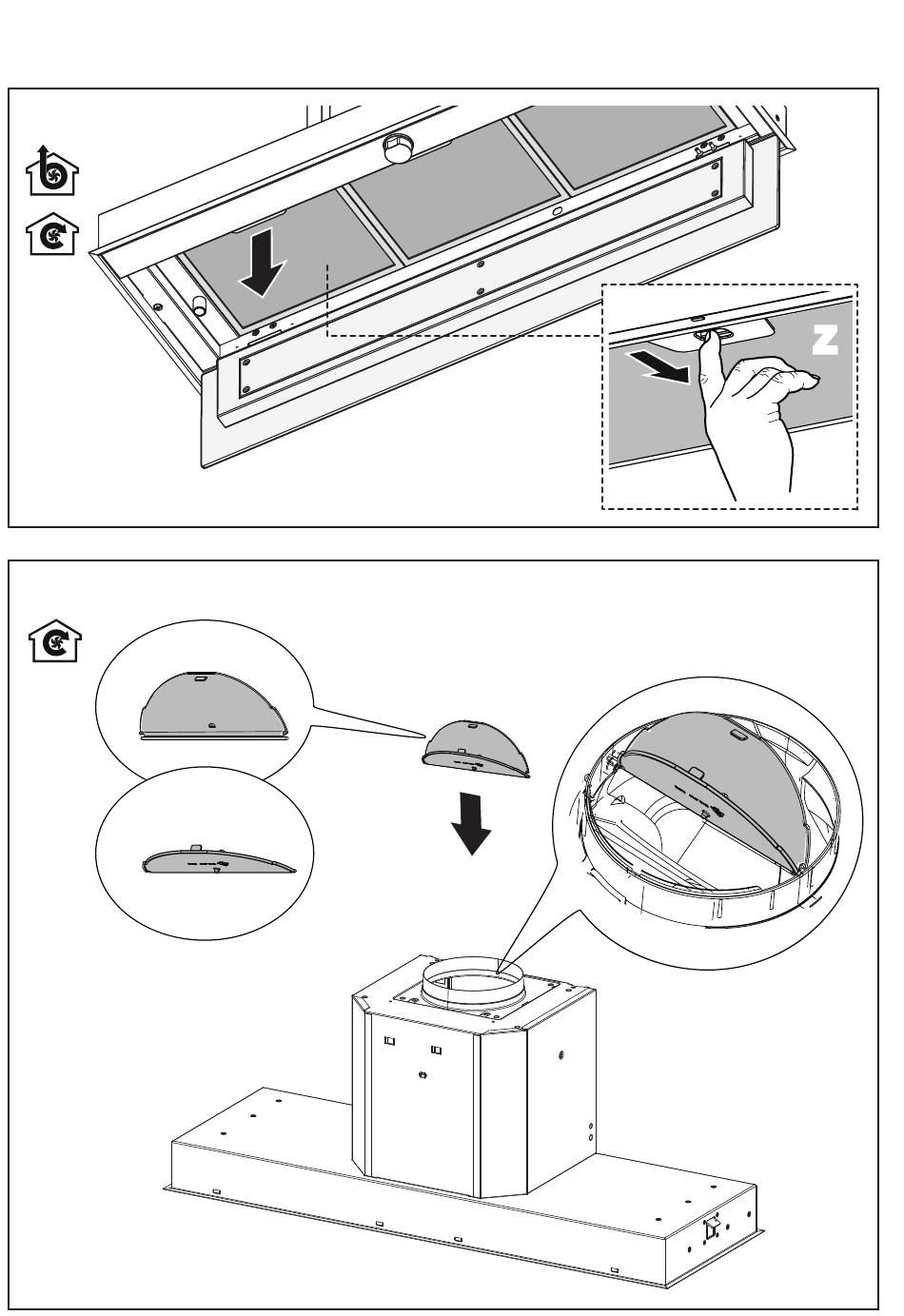 Z