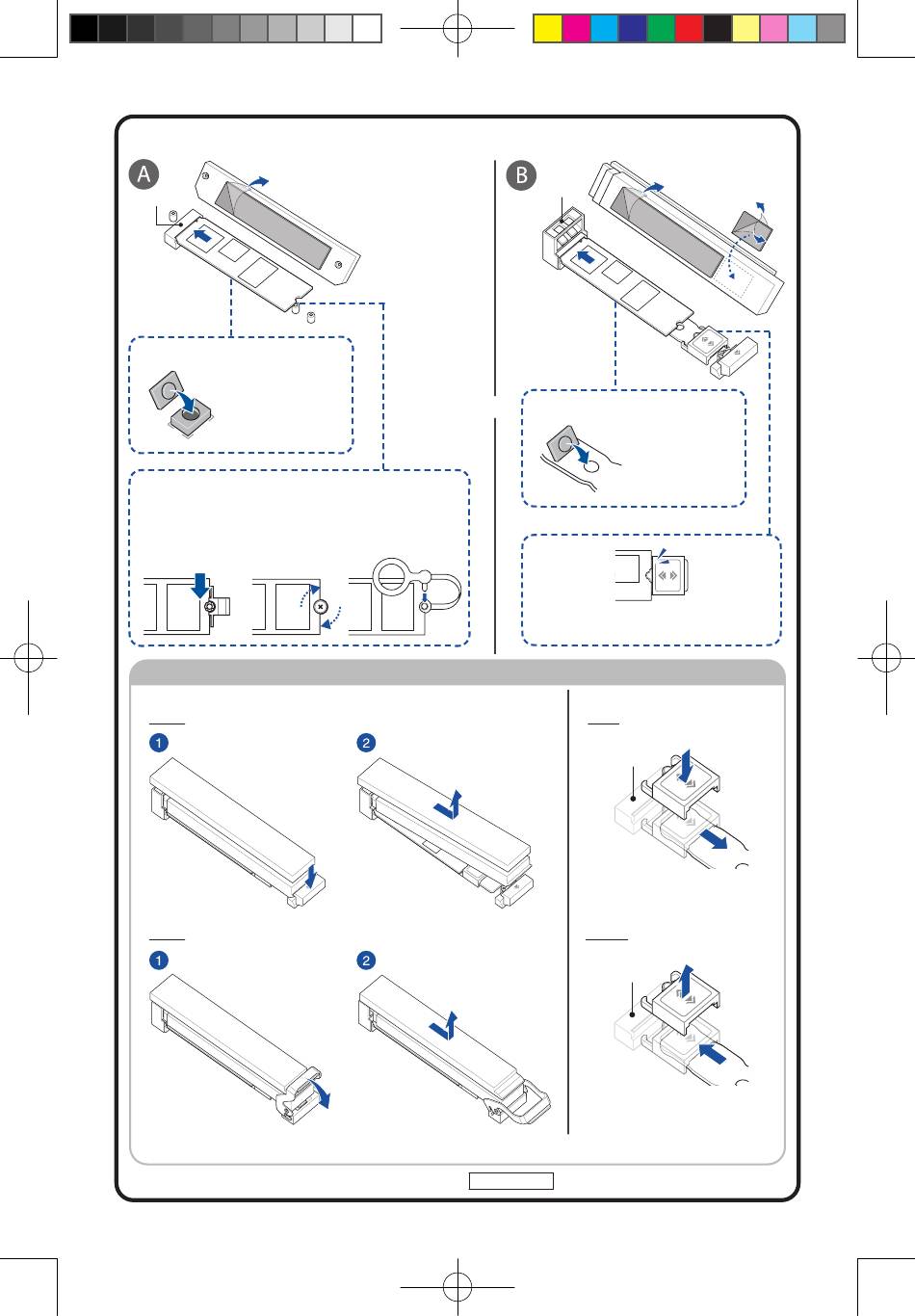 A

B

1

2

1

2