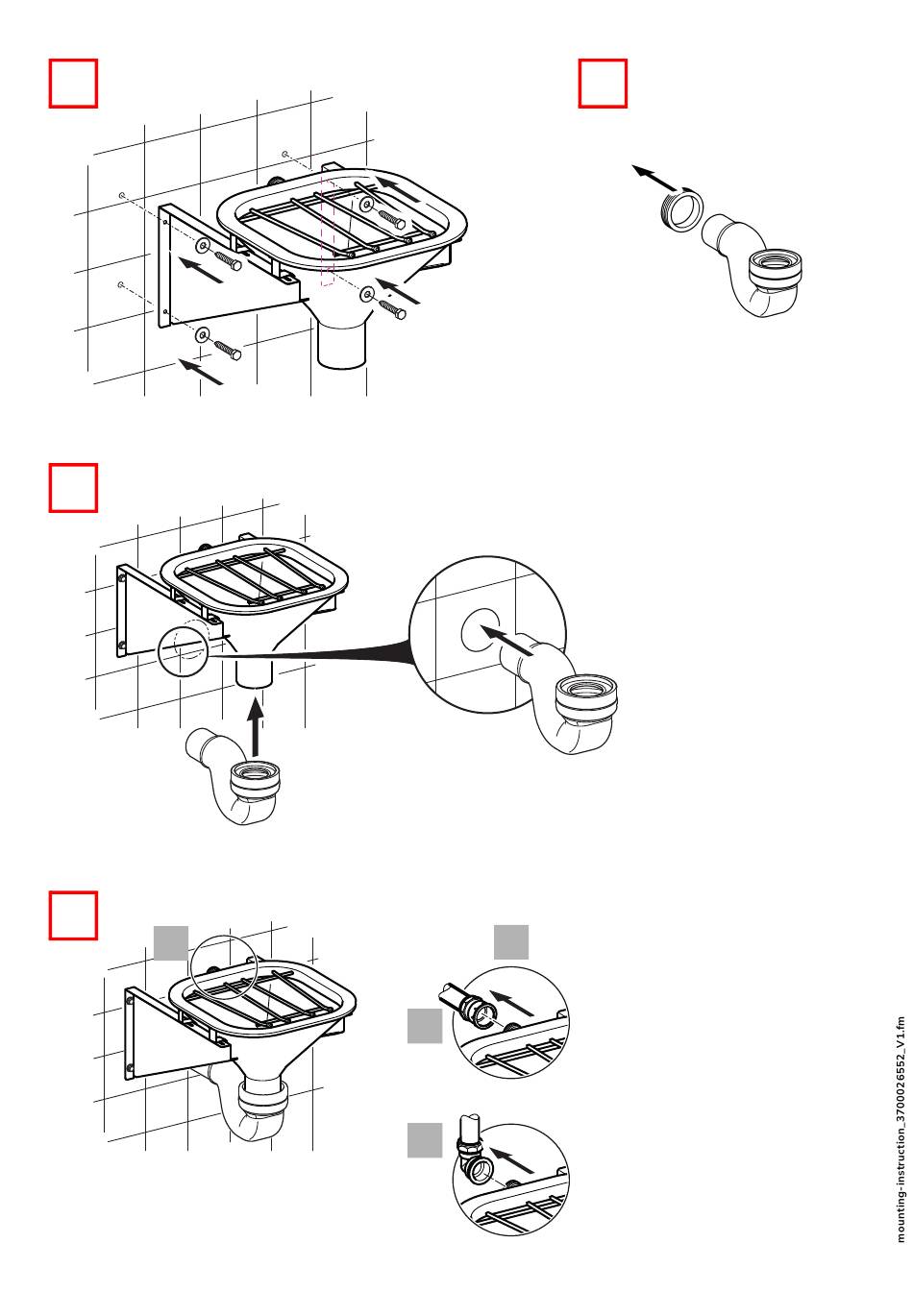 mounting-instruction_3700026552_V1.fm