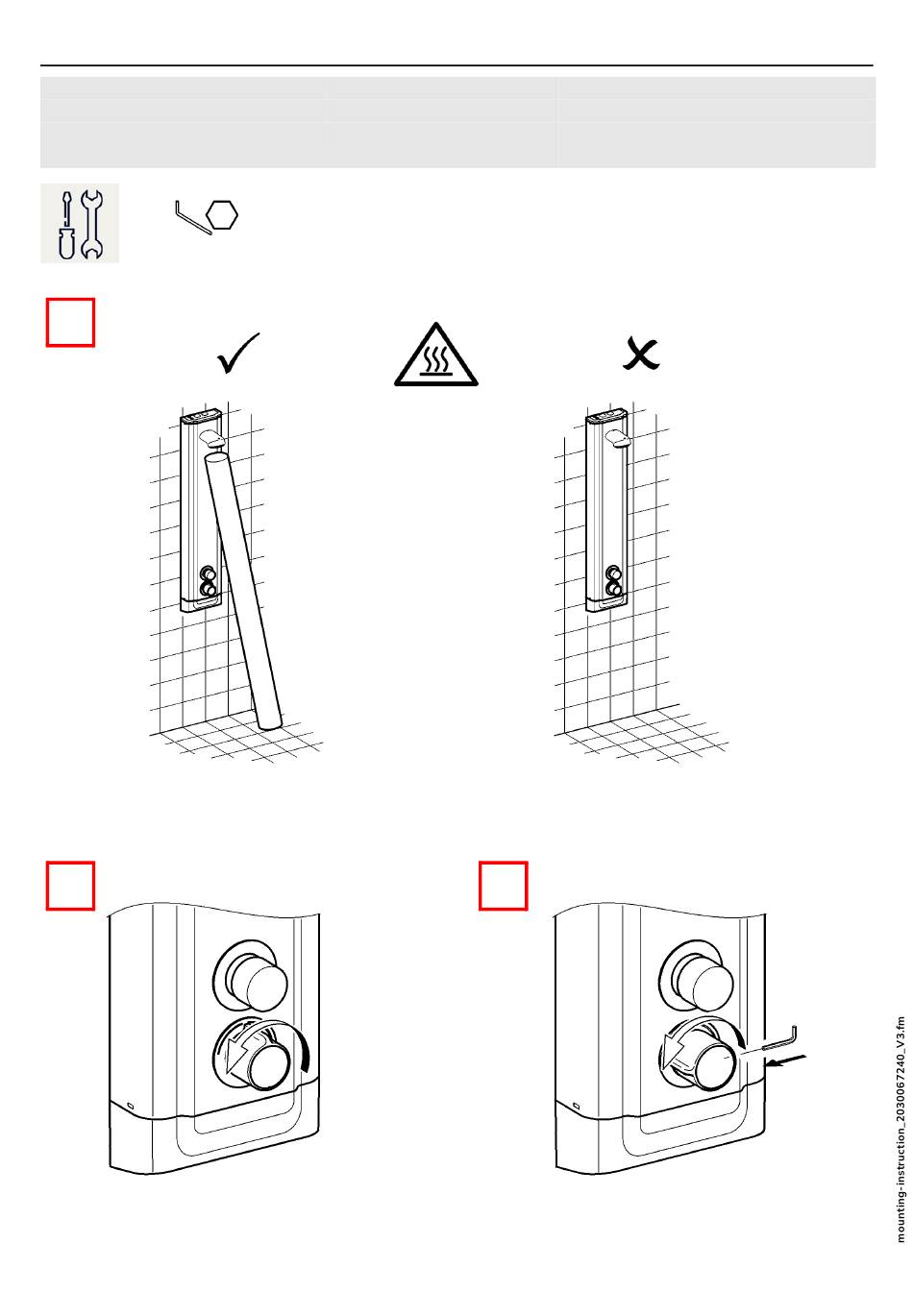 mounting-instruction_2030067240_V3.fm