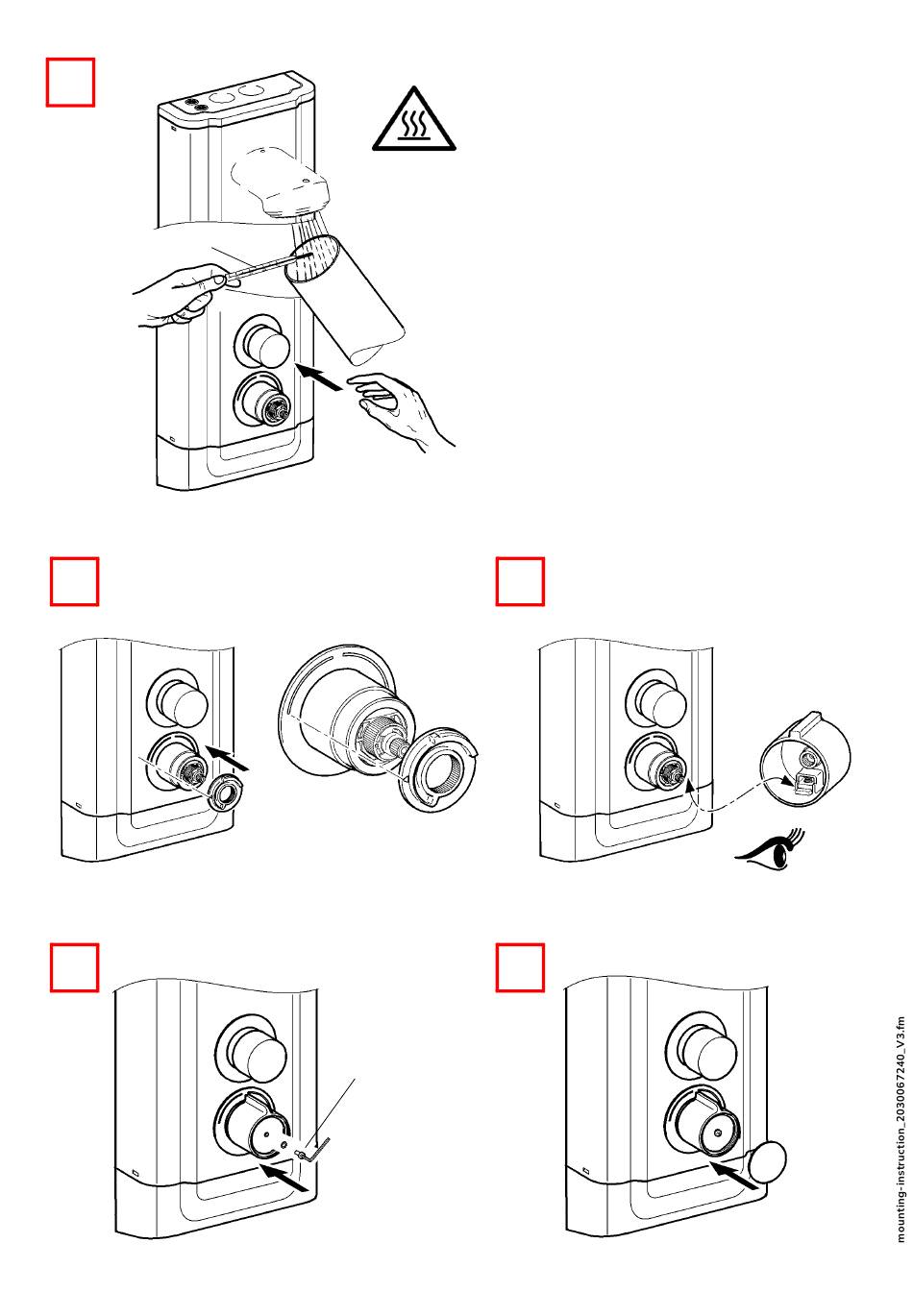 mounting-instruction_2030067240_V3.fm