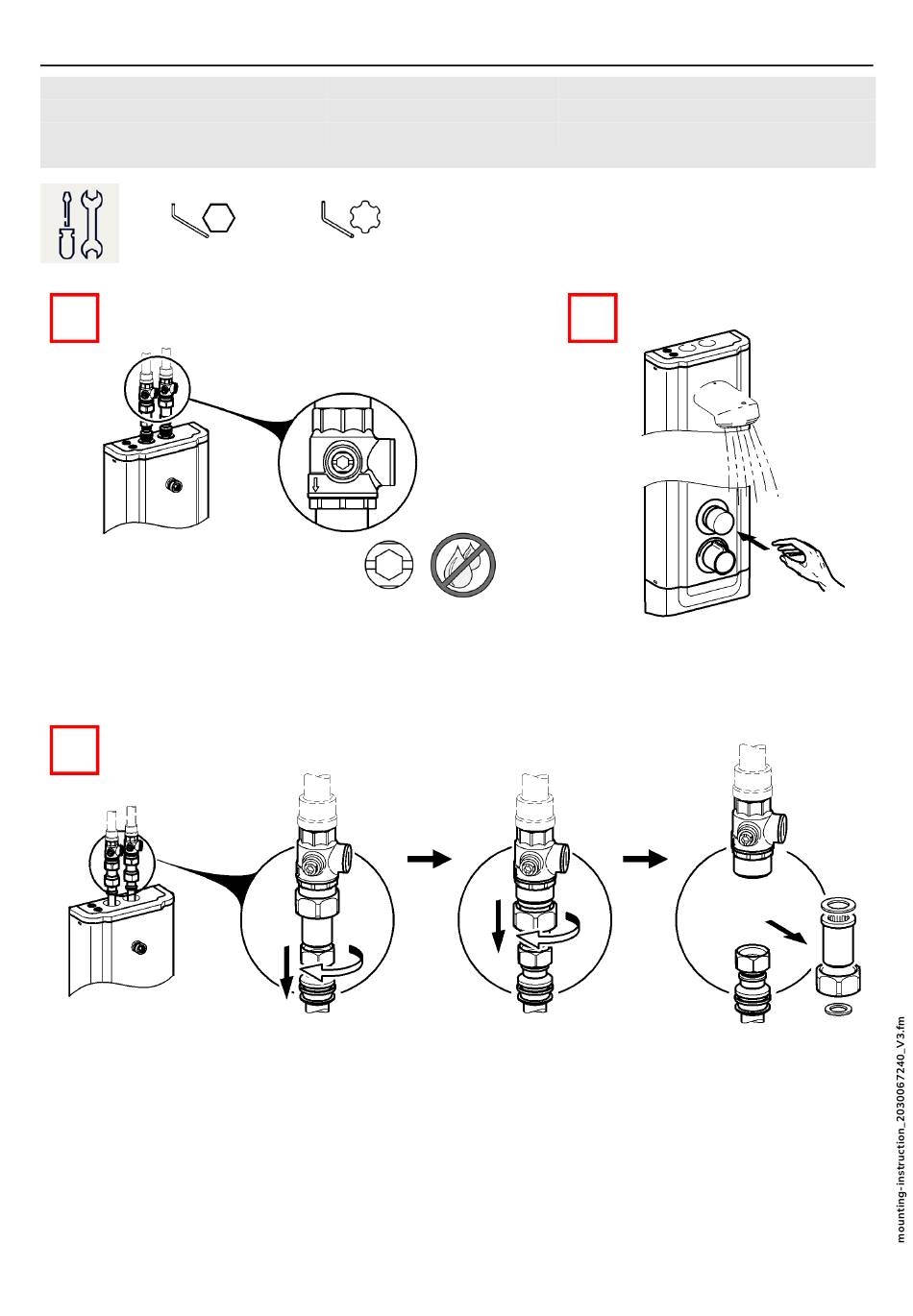 mounting-instruction_2030067240_V3.fm