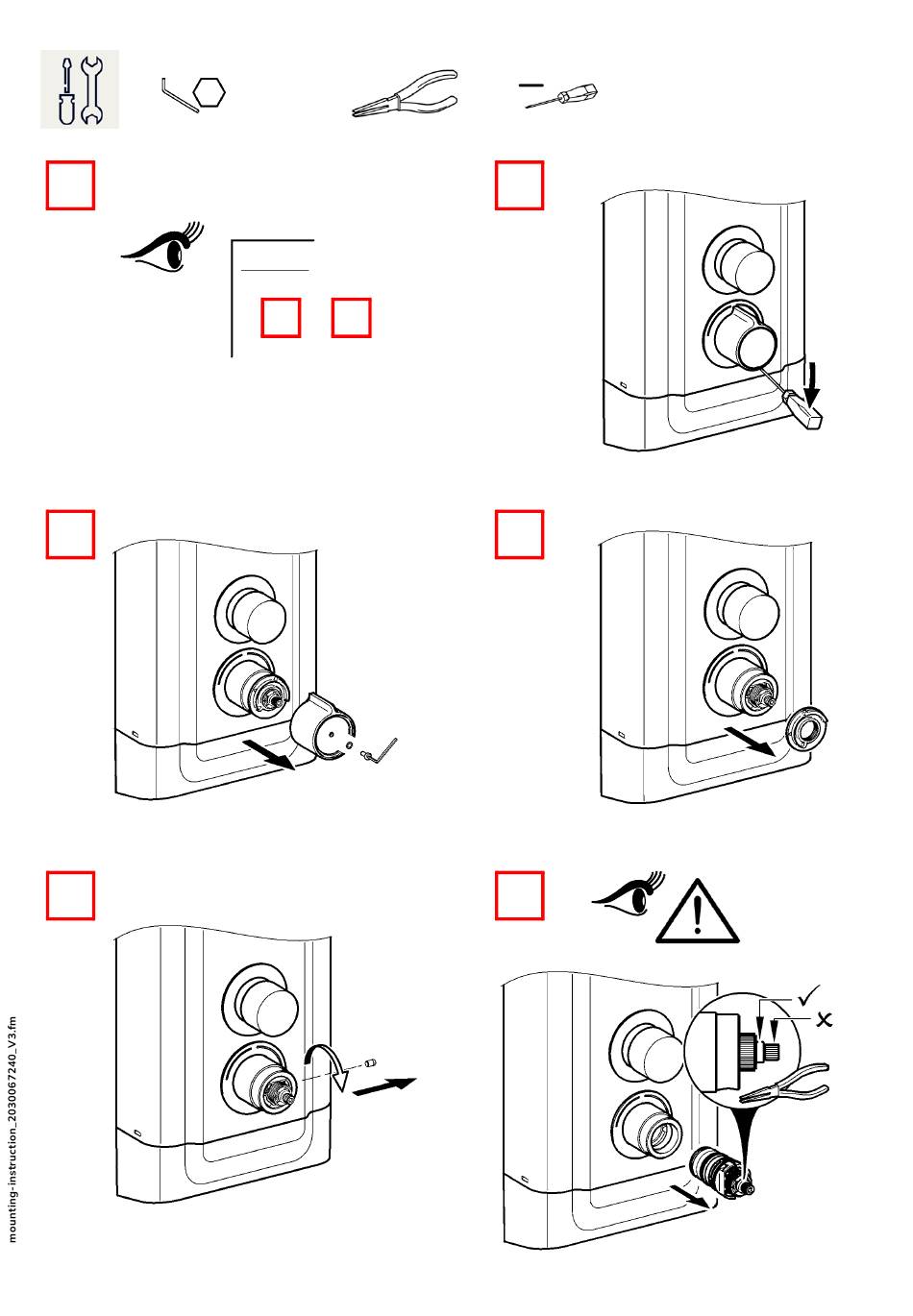 mounting-instruction_2030067240_V3.fm