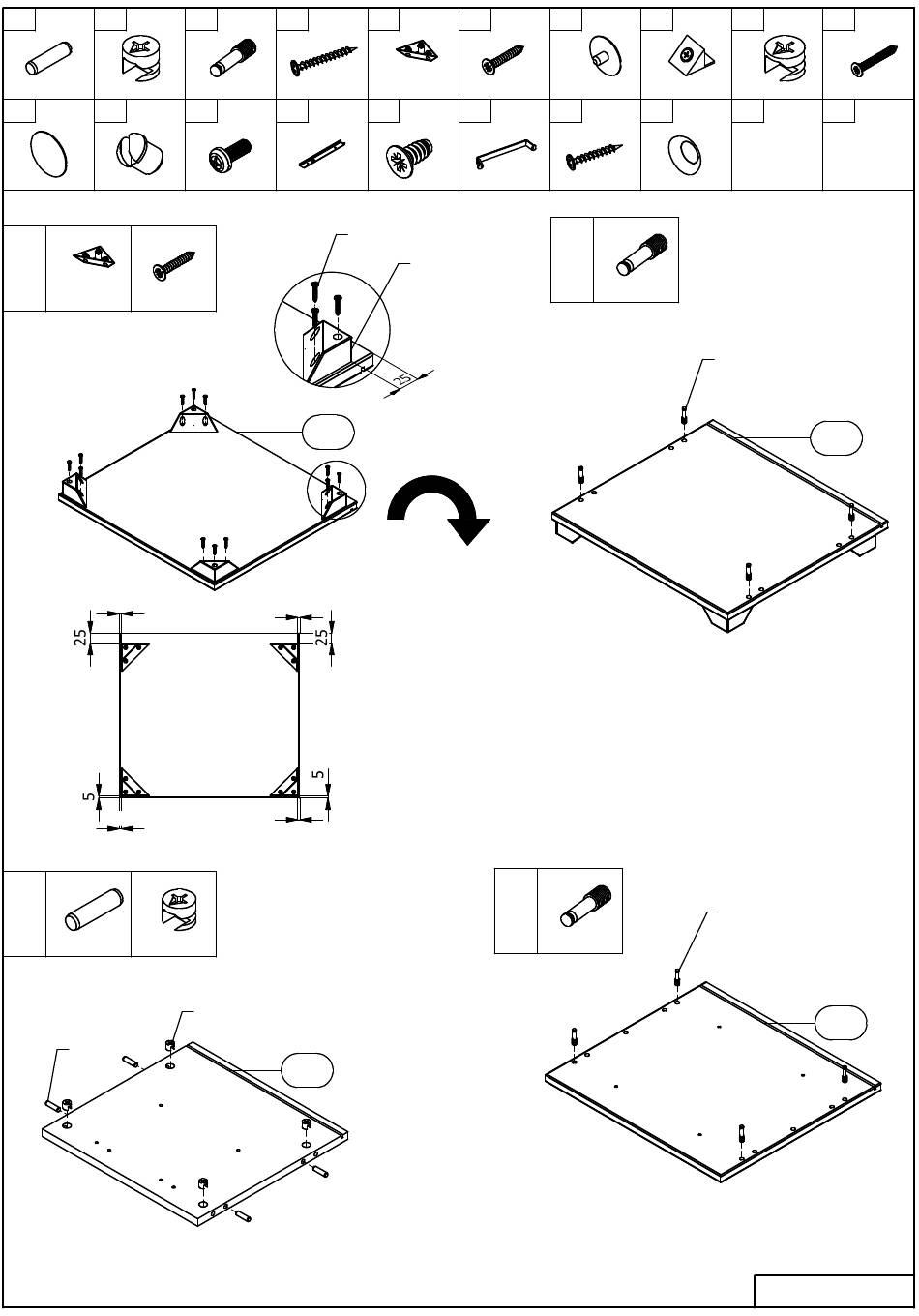 25

25

25

5

5