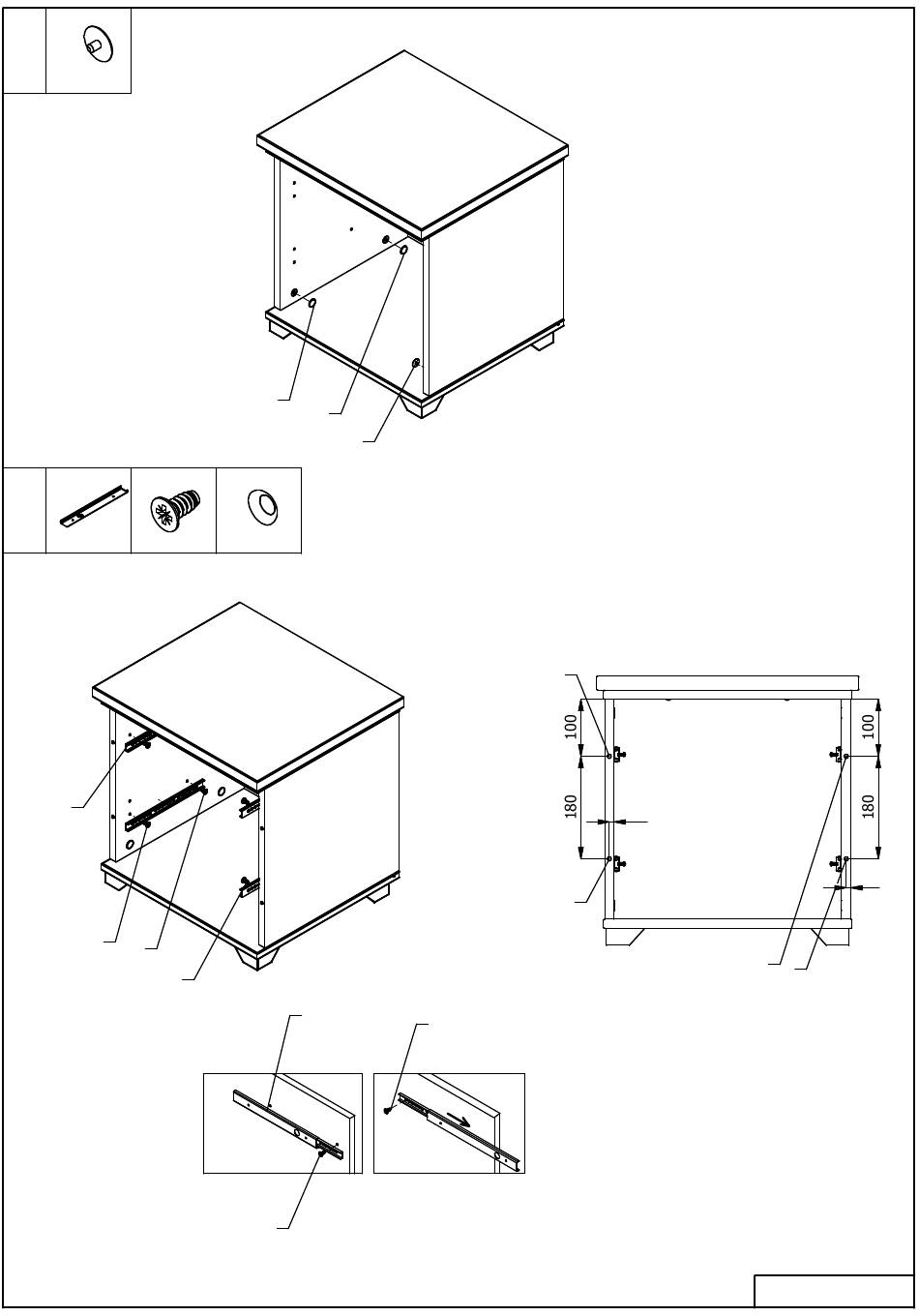 100
180
100
180