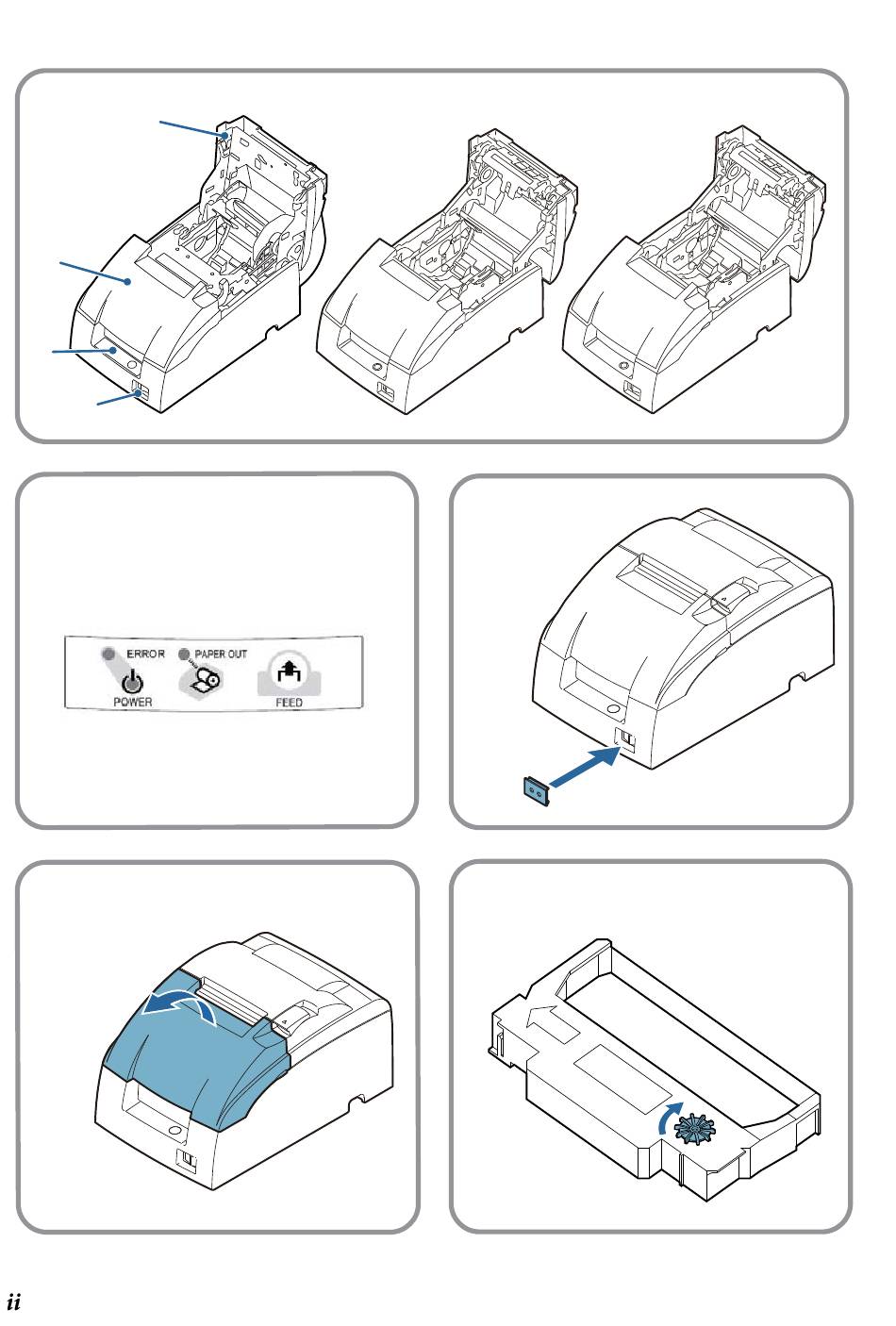 ERROR
PAPER OUT
POWER
FEED

ii