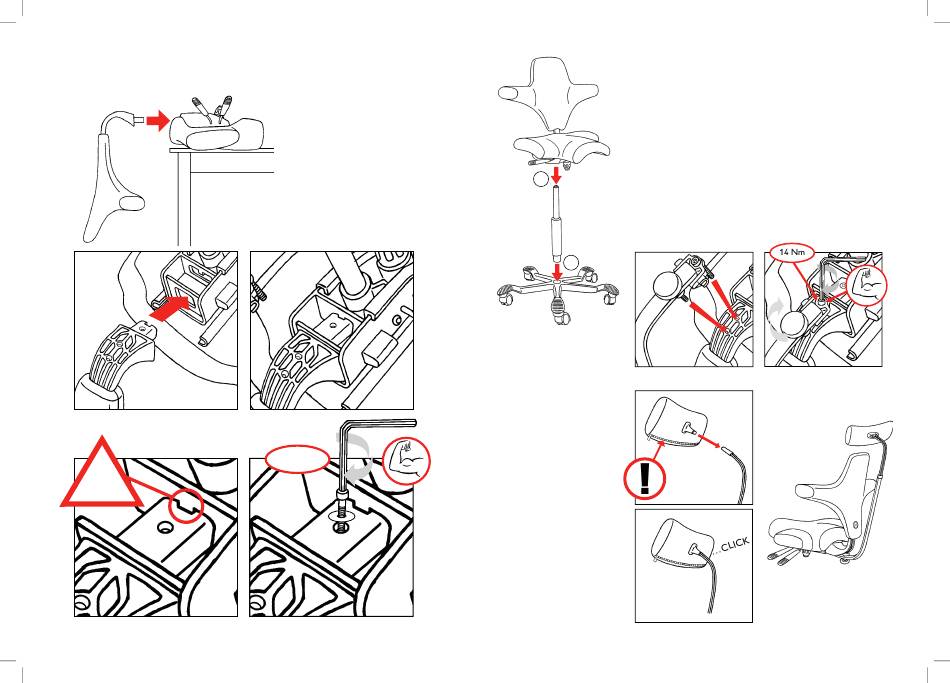 14 Nm

!

CLICK