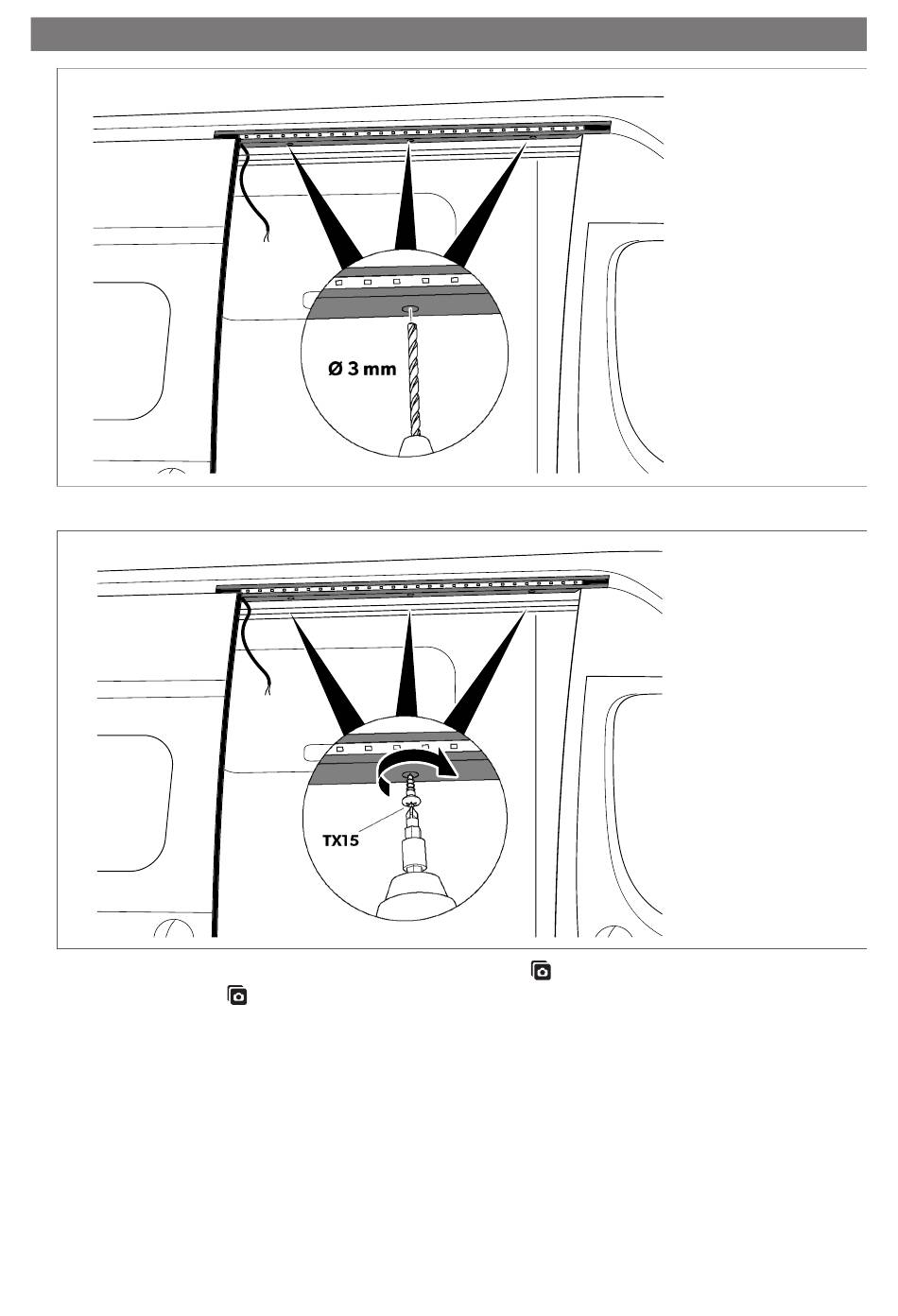 Ø 3 mm

TX15