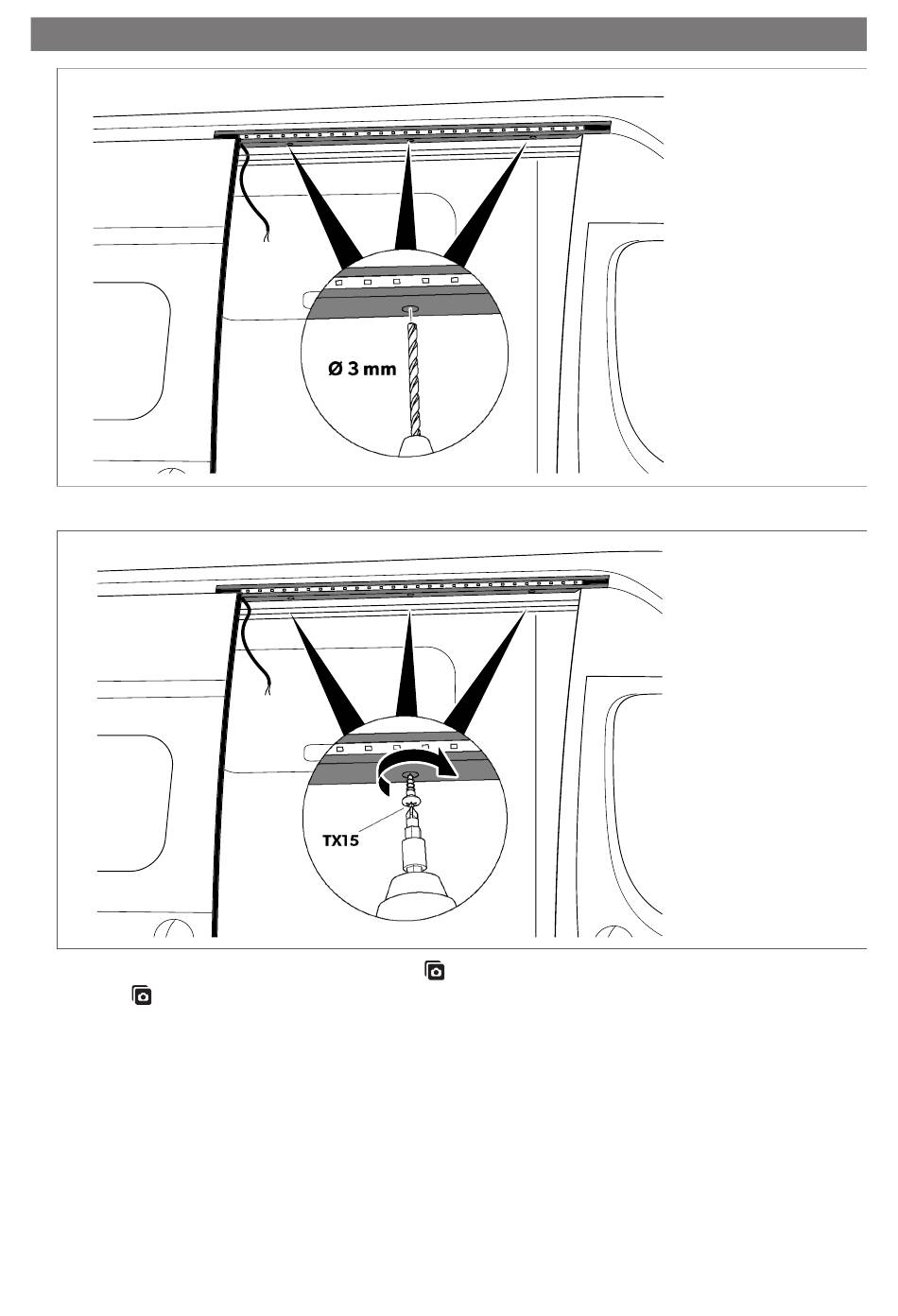 Ø 3 mm

TX15